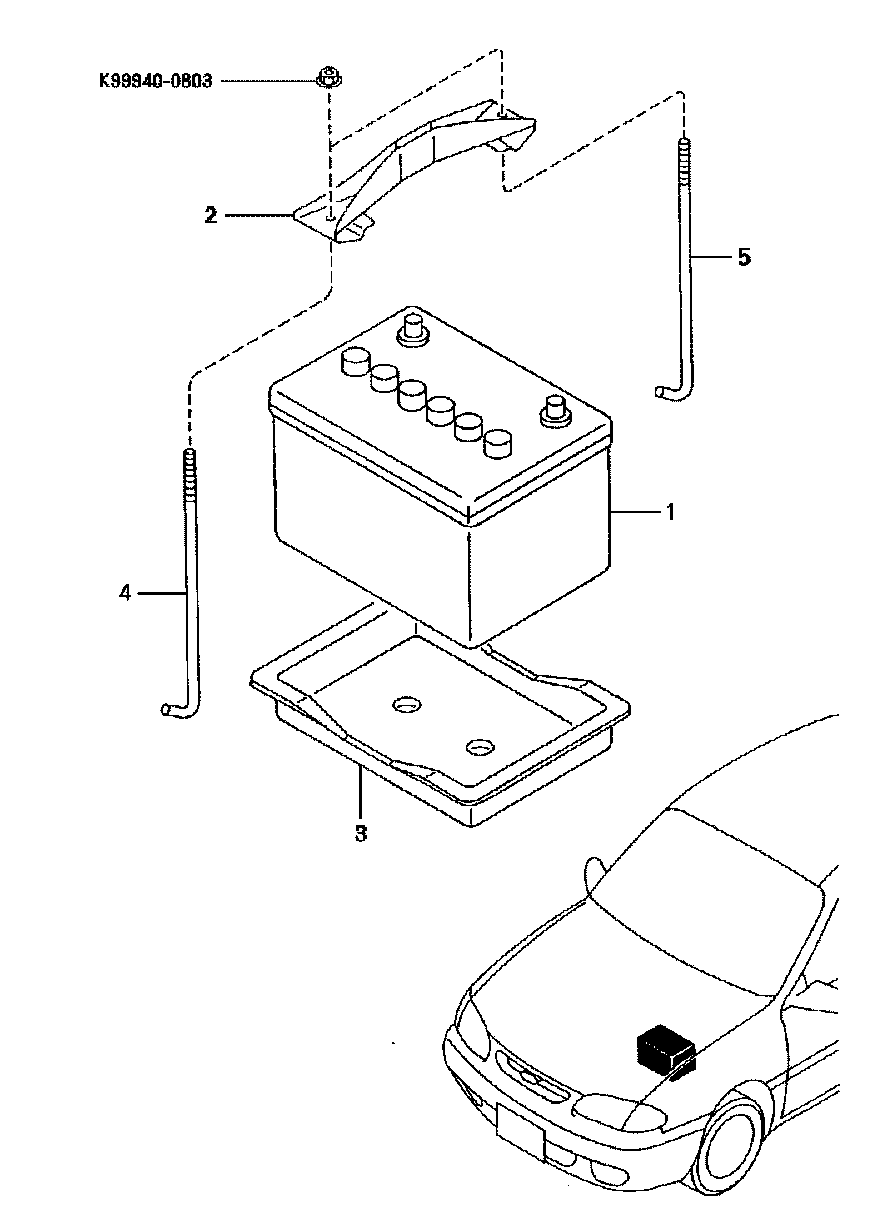 K99940-0803

2

5

1

4

3