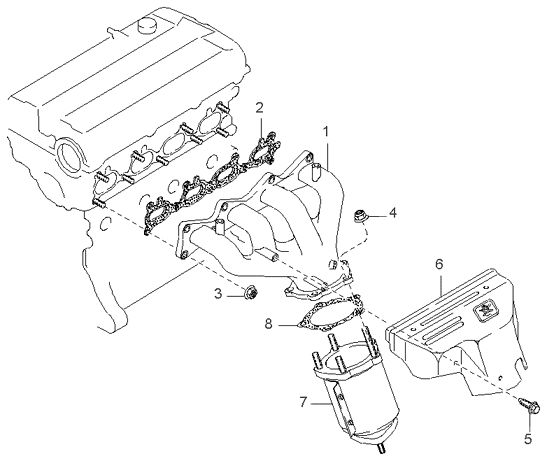 2
1
4
6
3
8
7
5