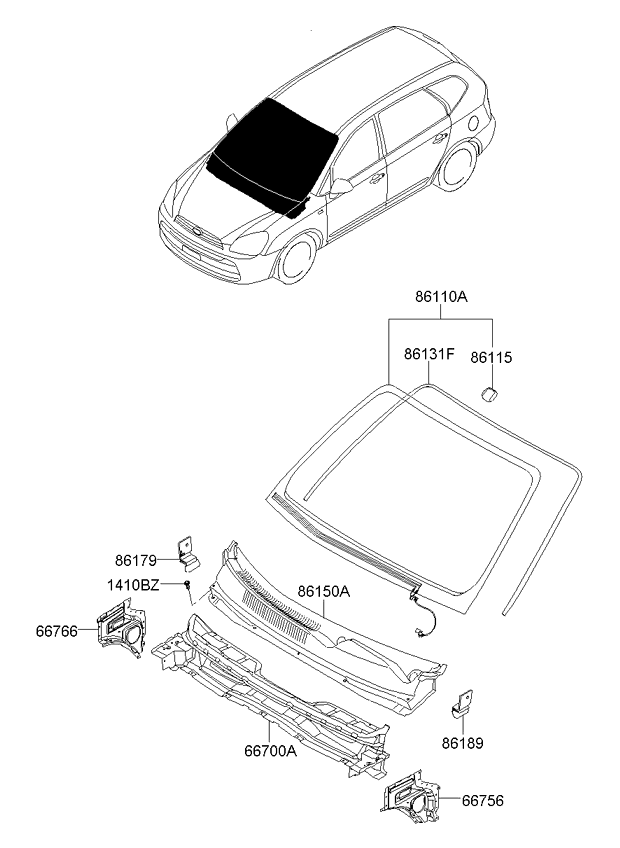 86110A
86131F
86115
86179
1410BZ
86150A
66766
86189
66700A
66756