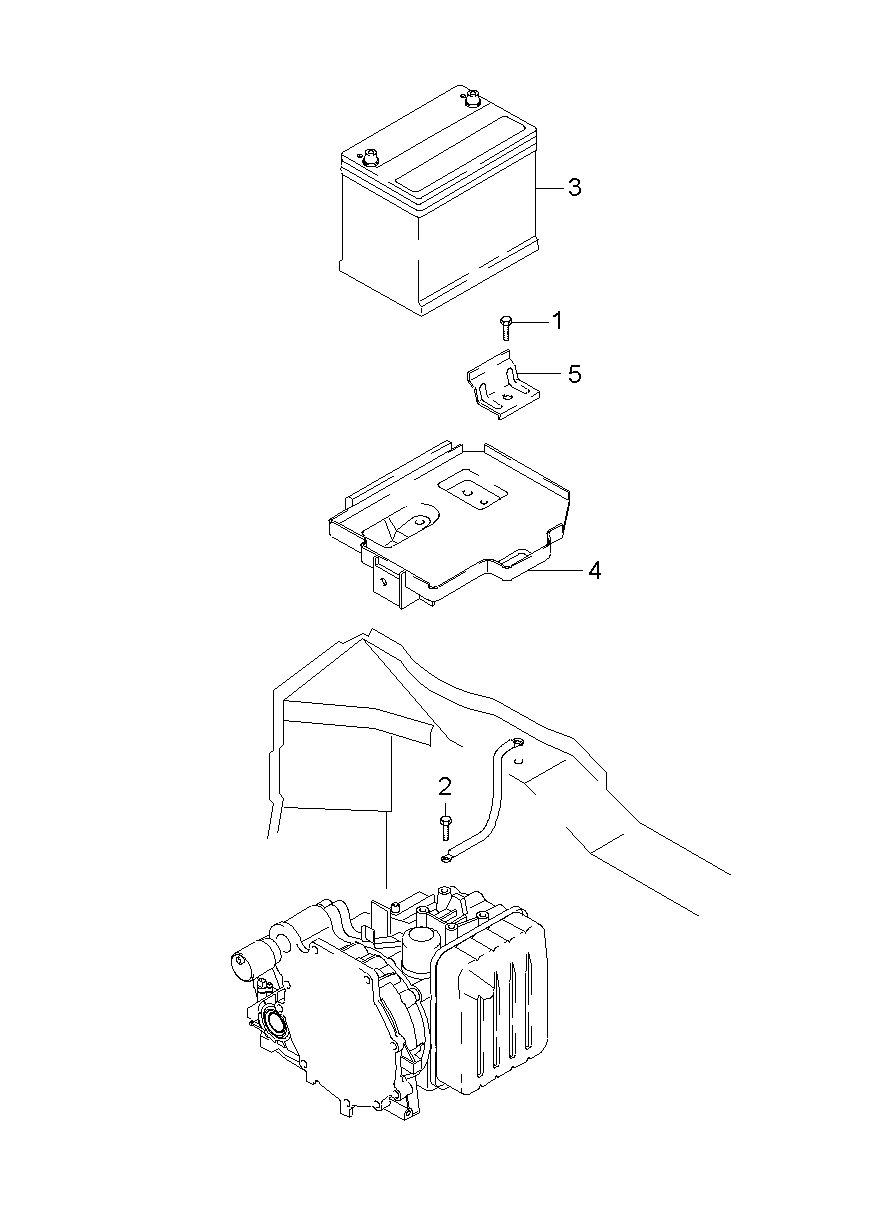 3
1
5
4
2