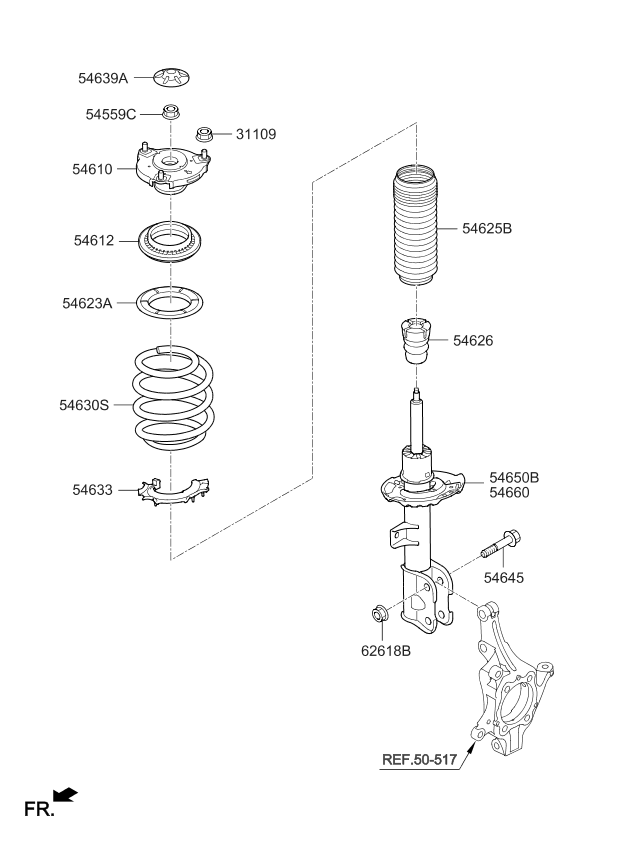 54639A
54559C
31109
54610
54612
54623A
54630S
54633
54625B
54626
54650B
54660
54645
62618B
REF.50-517
FR.