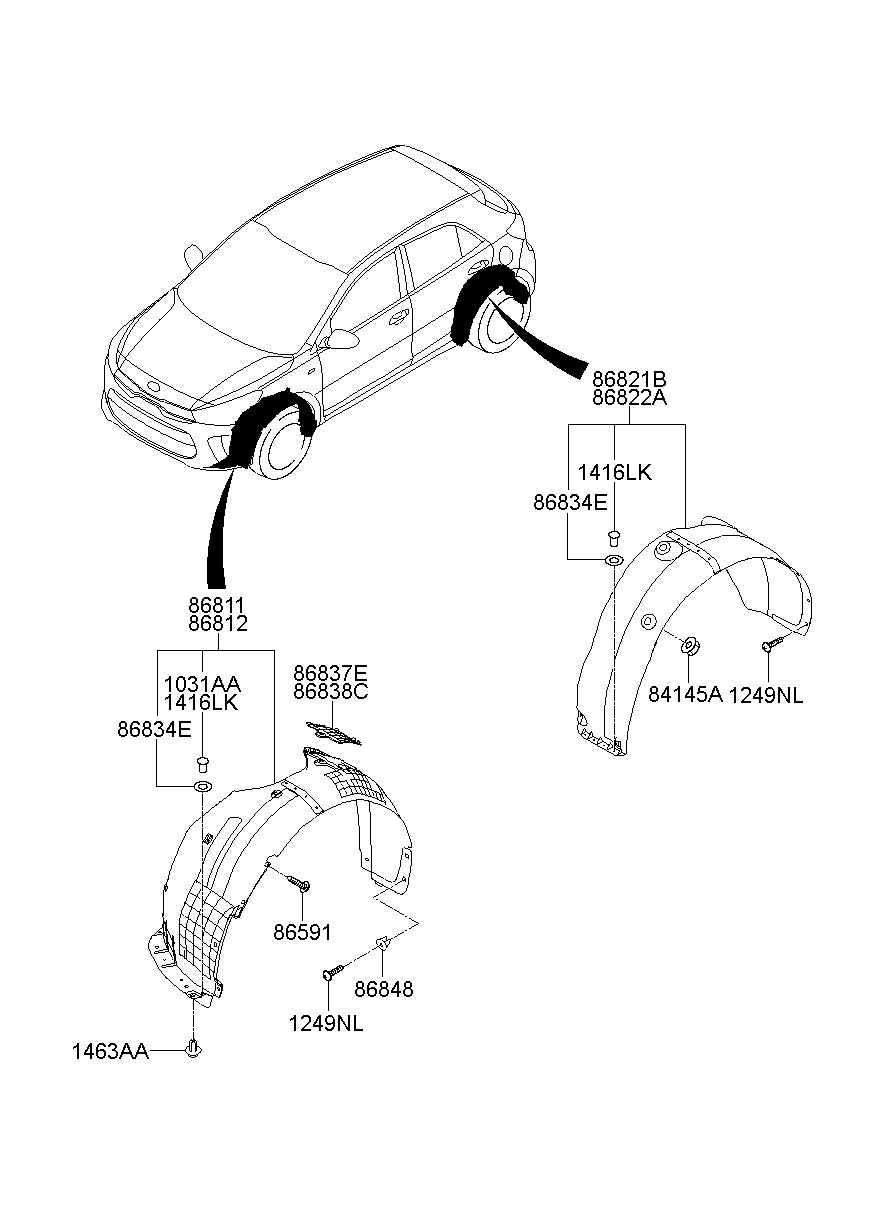 86821B
86822A
1416LK
86834E
84145A
1249NL
86811
86812
1031AA
1416LK
86834E
86837E
86838C
86591
86848
1249NL
1463AA