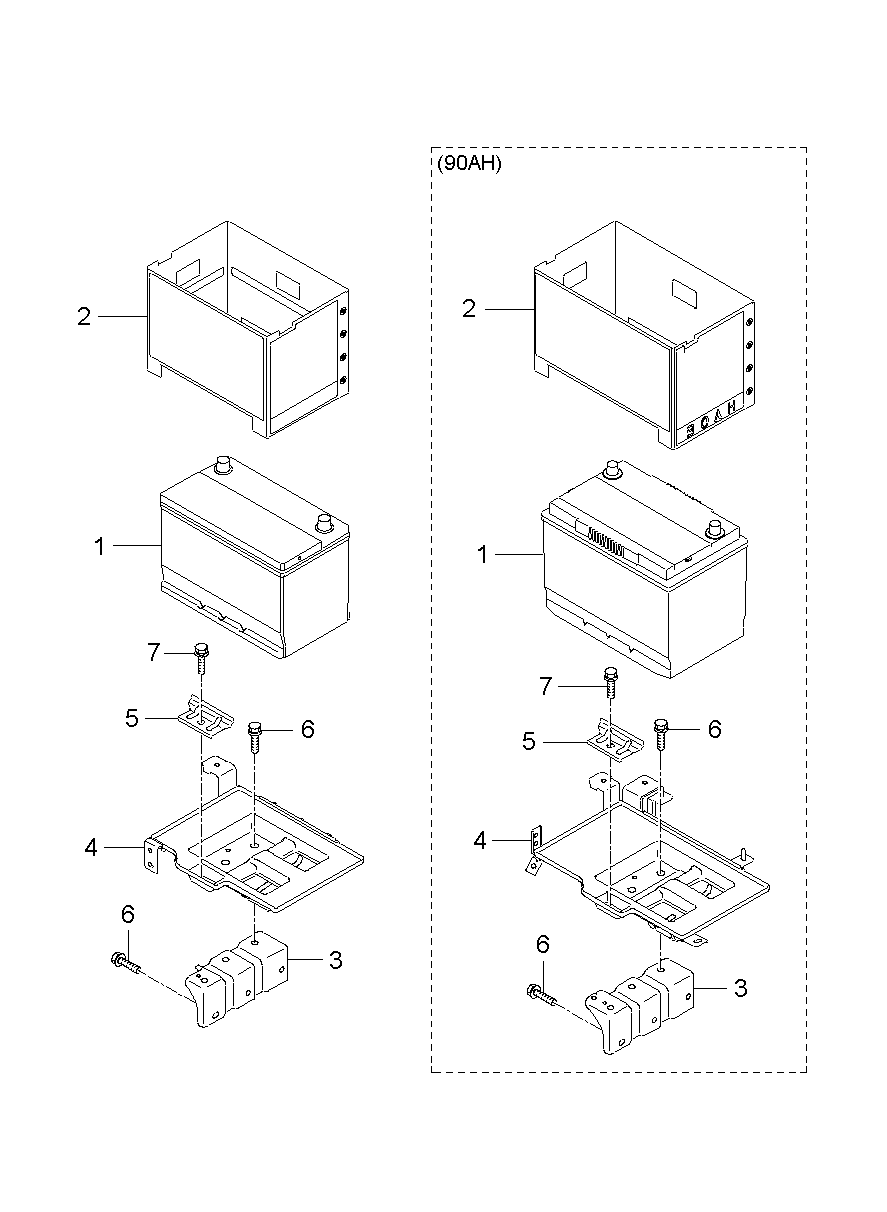 2
1
7
5
6
4
6
3

(90AH)
2
1
7
5
6
4
6
3