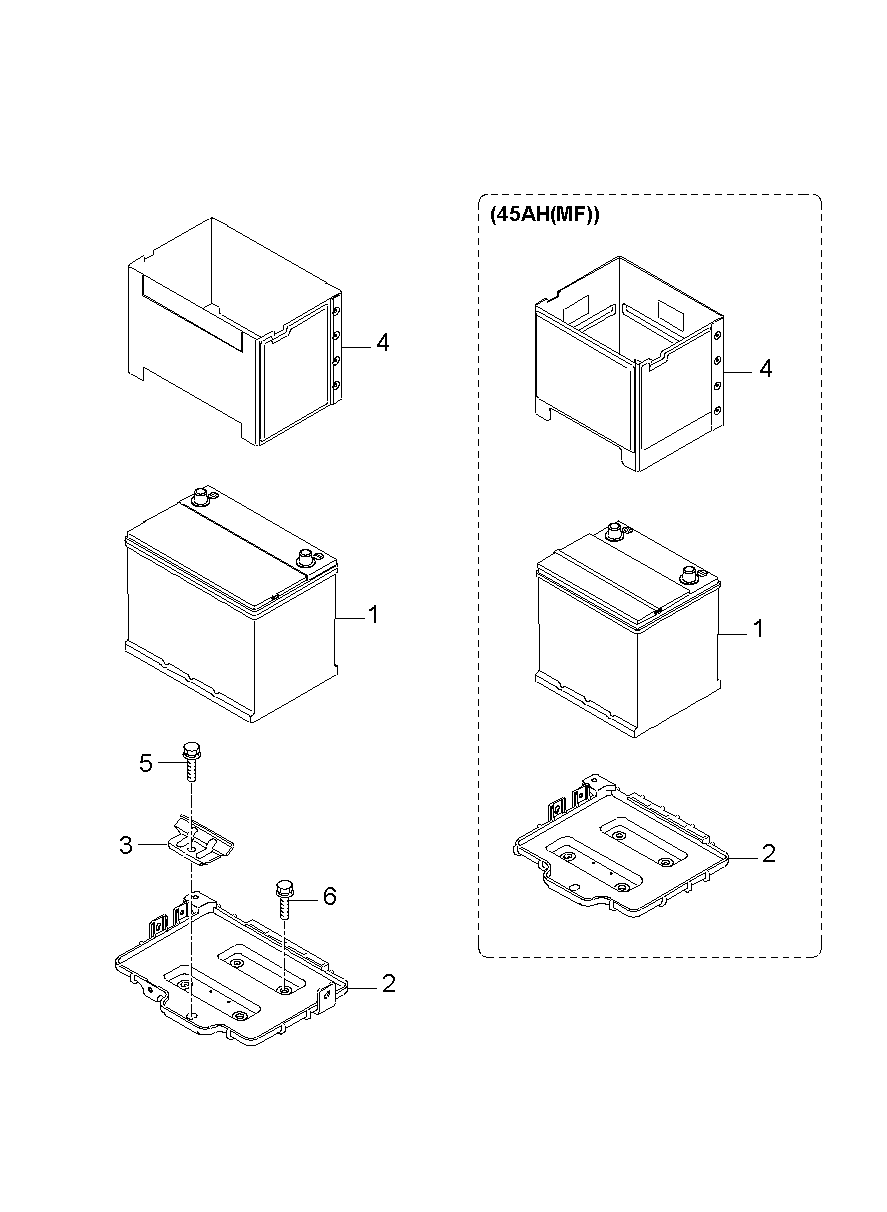 4

1

5

3

6

2

(45AH(MF))

4

1

2