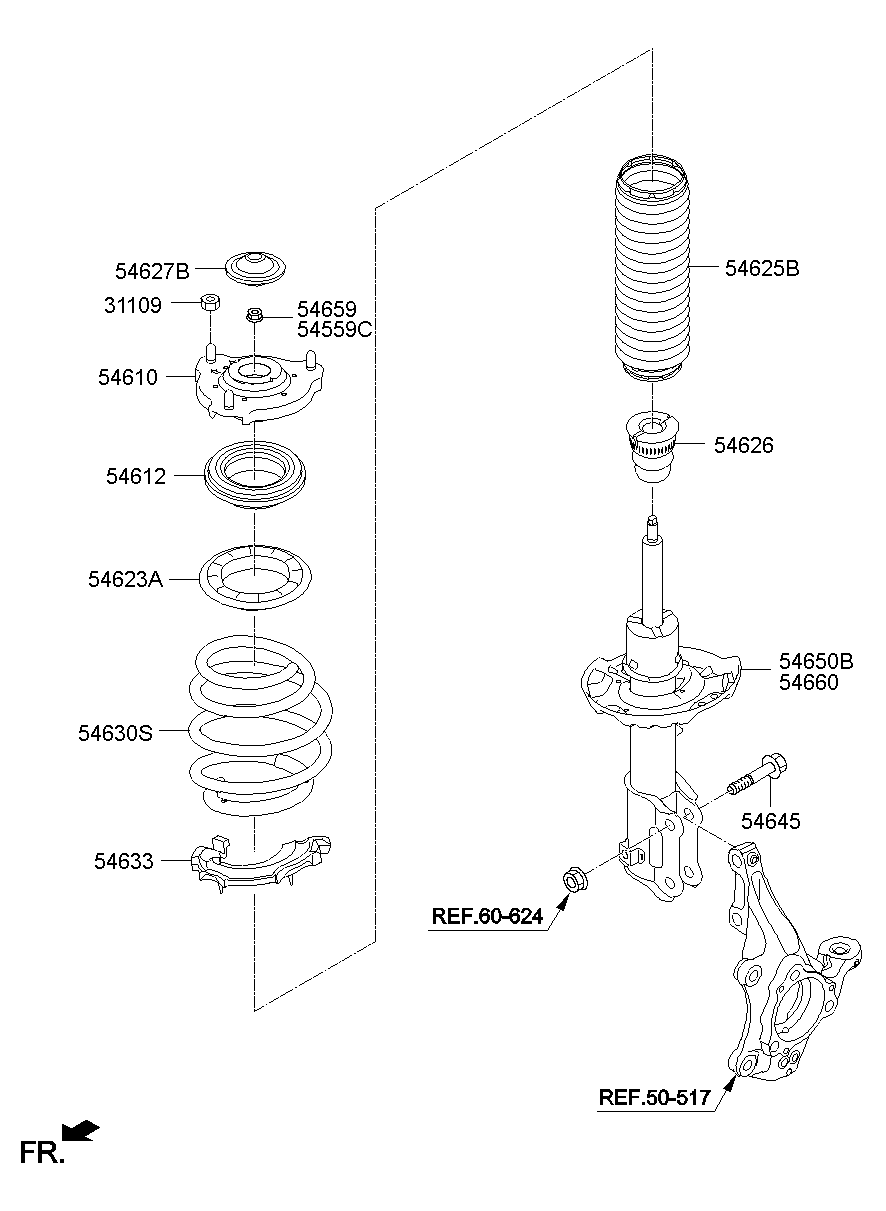 54627B
31109
54659
54559C
54610
54612
54623A
54630S
54633
54625B
54626
54650B
54660
54645
REF.60-624
REF.50-517
FR.