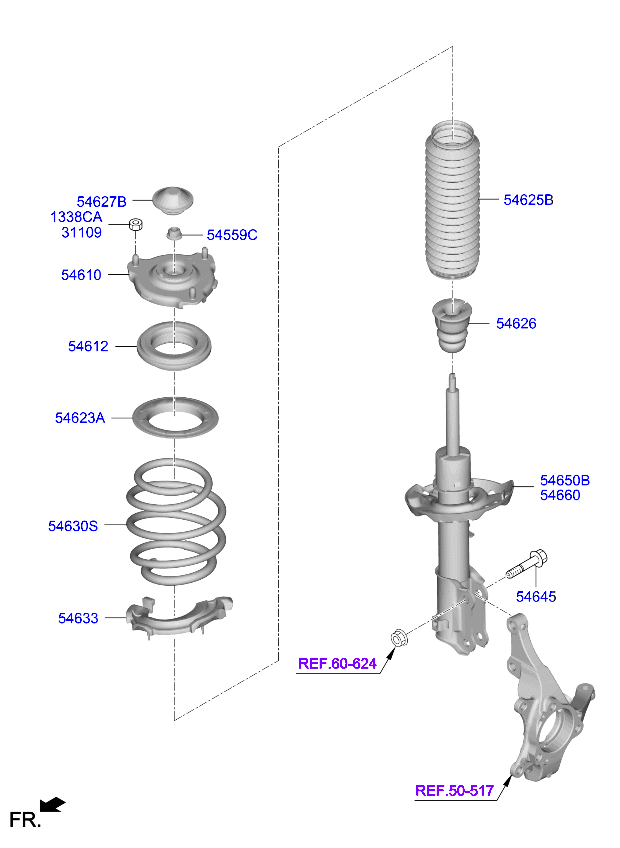 54627B
1338CA
31109
54559C
54610
54612
54623A
54630S
54633
54625B
54626
54650B
54660
54645
REF.60-624
REF.50-517
FR.