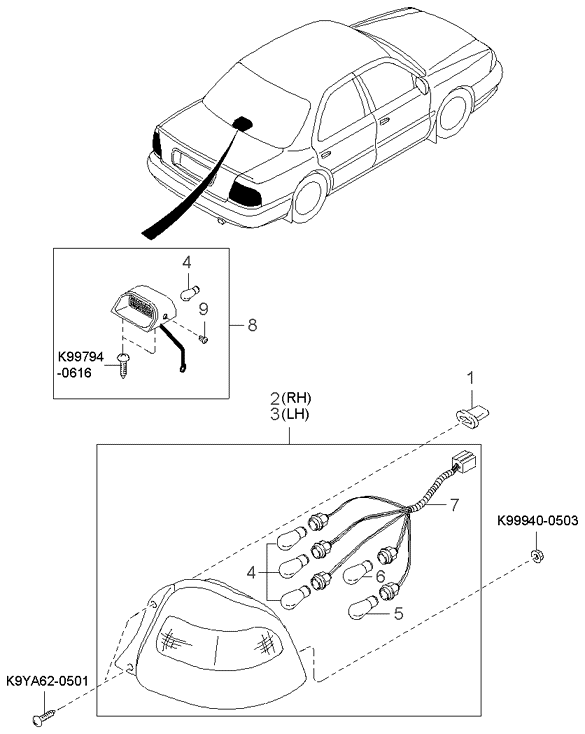 4
9
8
K99794
-0616
1
2(RH)
3(LH)
7
K99940-0503
4
6
5
K9YA62-0501