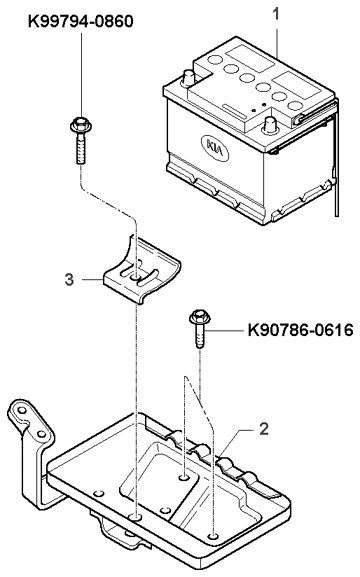 K99794-0860

1

KIA

3

K90786-0616

2