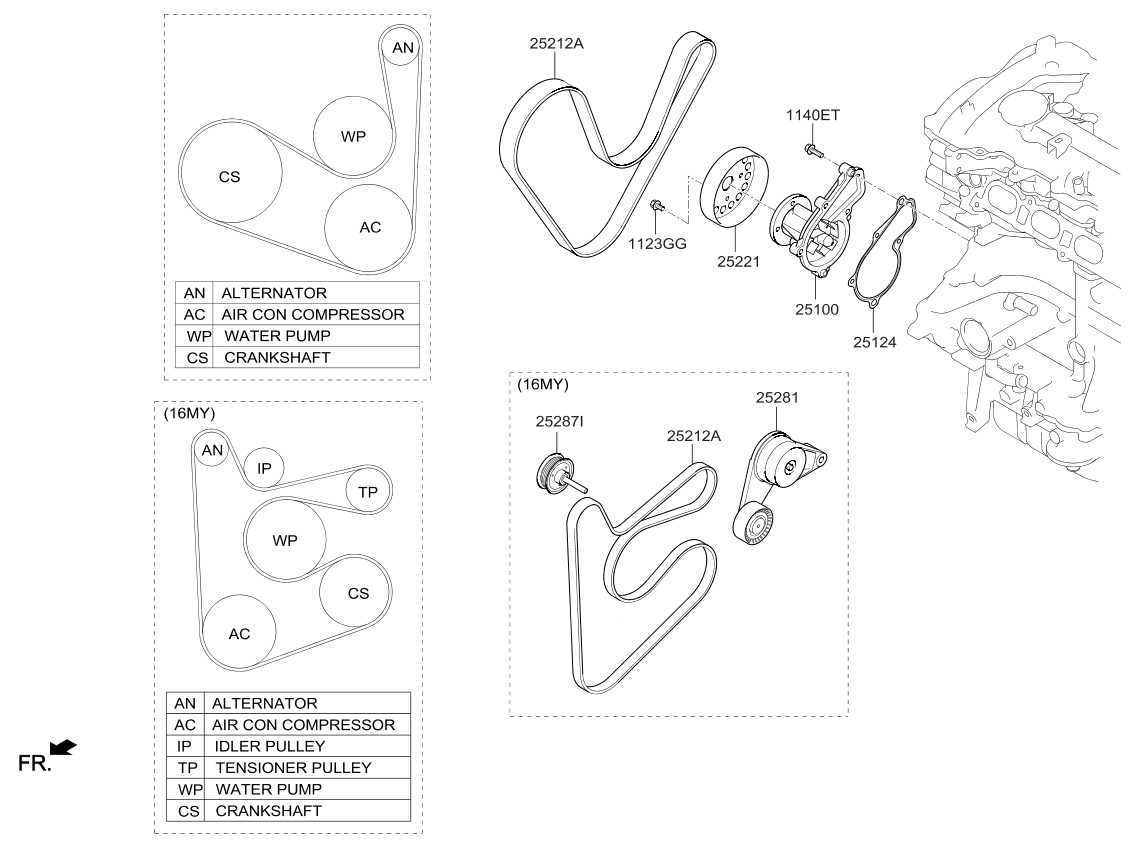 AN

WP

CS

AC

| AN | ALTERNATOR |
|---|---|
| AC | AIR CON COMPRESSOR |
| WP | WATER PUMP |
| CS | CRANKSHAFT |

(16MY)

AN

IP

TP

WP

CS

AC

| AN | ALTERNATOR |
|---|---|
| AC | AIR CON COMPRESSOR |
| IP | IDLER PULLEY |
| TP | TENSIONER PULLEY |
| WP | WATER PUMP |
| CS | CRANKSHAFT |

FR.

25212A

1140ET

1123GG

25221

25100

25124

(16MY)

25287I

25212A

25281