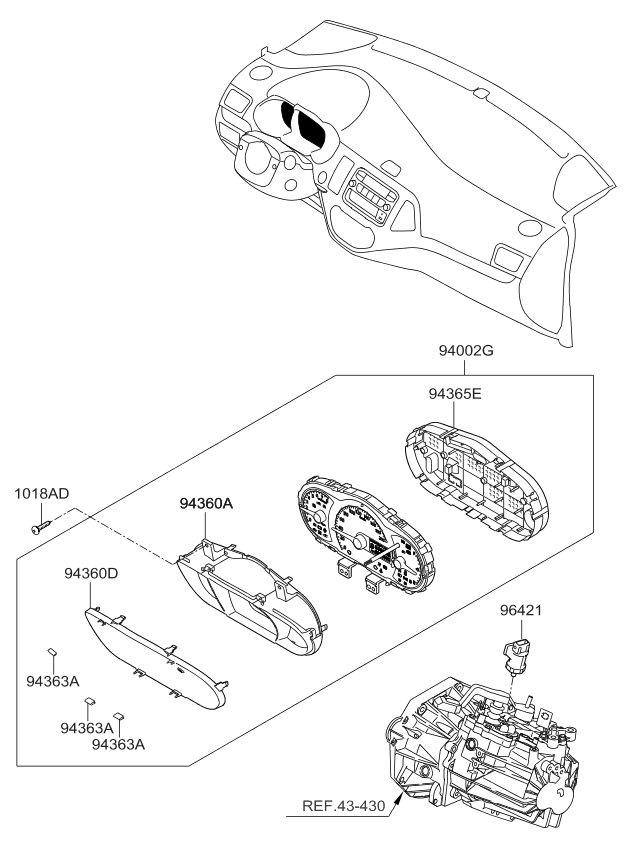 94002G
94365E
1018AD
94360A
94360D
96421
94363A
94363A
94363A
REF.43-430