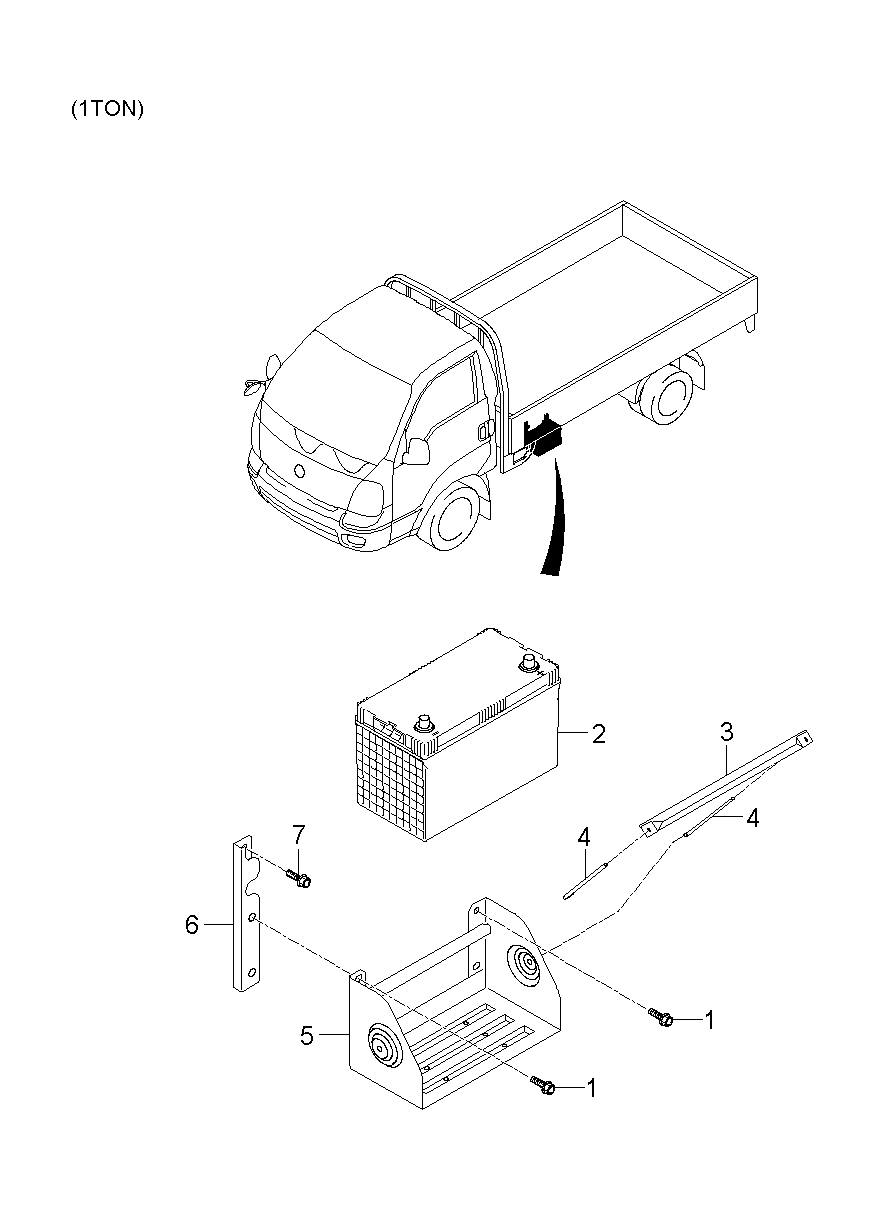 (1TON)

2
3
4
4
7
6
5
1
1