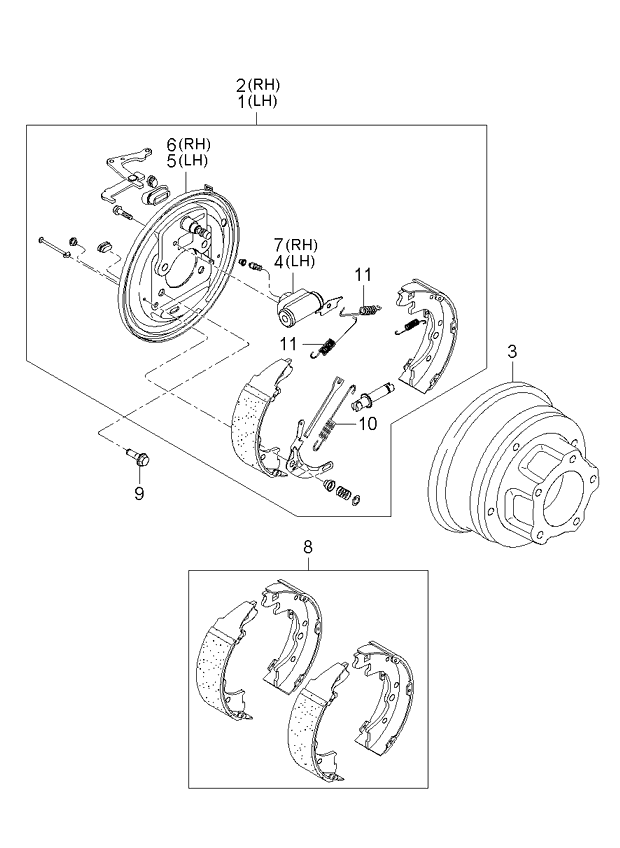 2(RH)
1(LH)

6(RH)
5(LH)

7(RH)
4(LH)

11

11

3

10

9

8