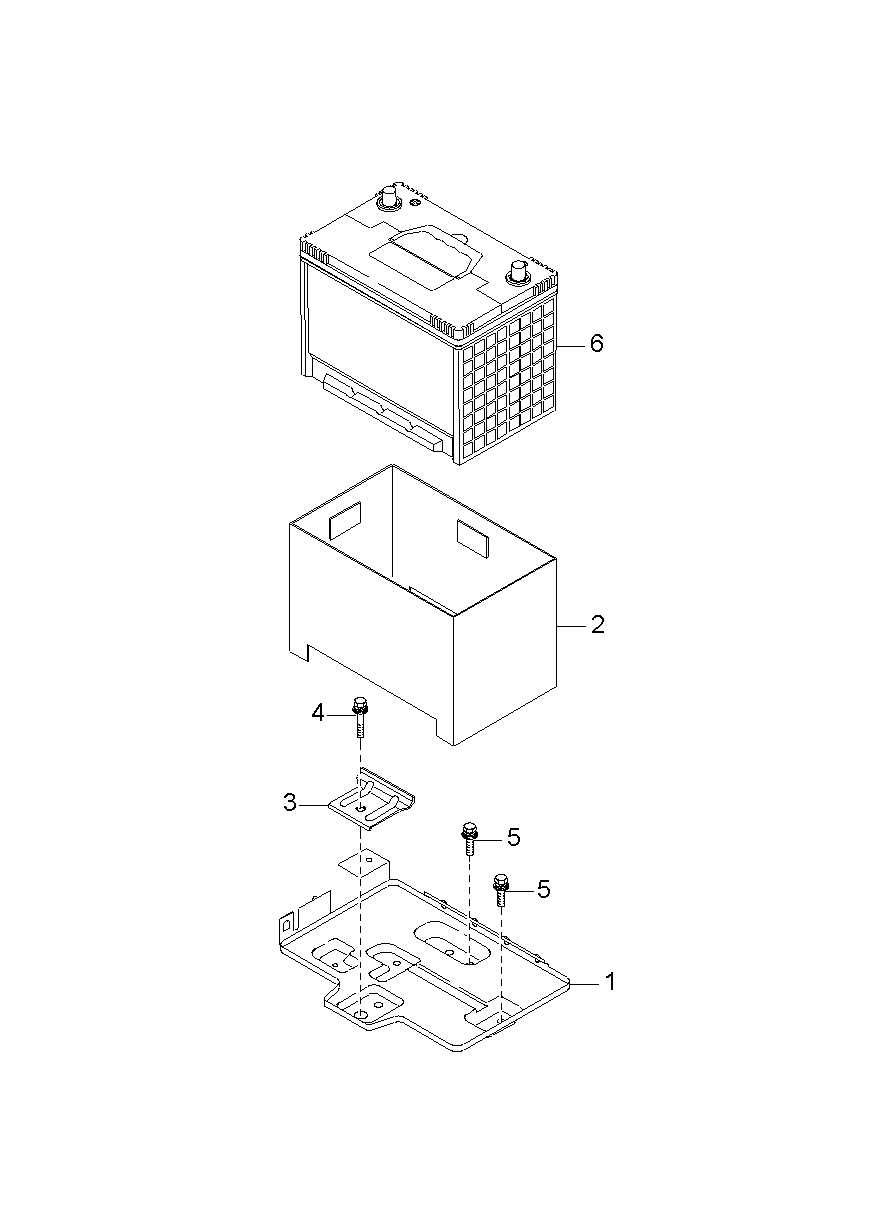 6
2
4
3
5
5
1