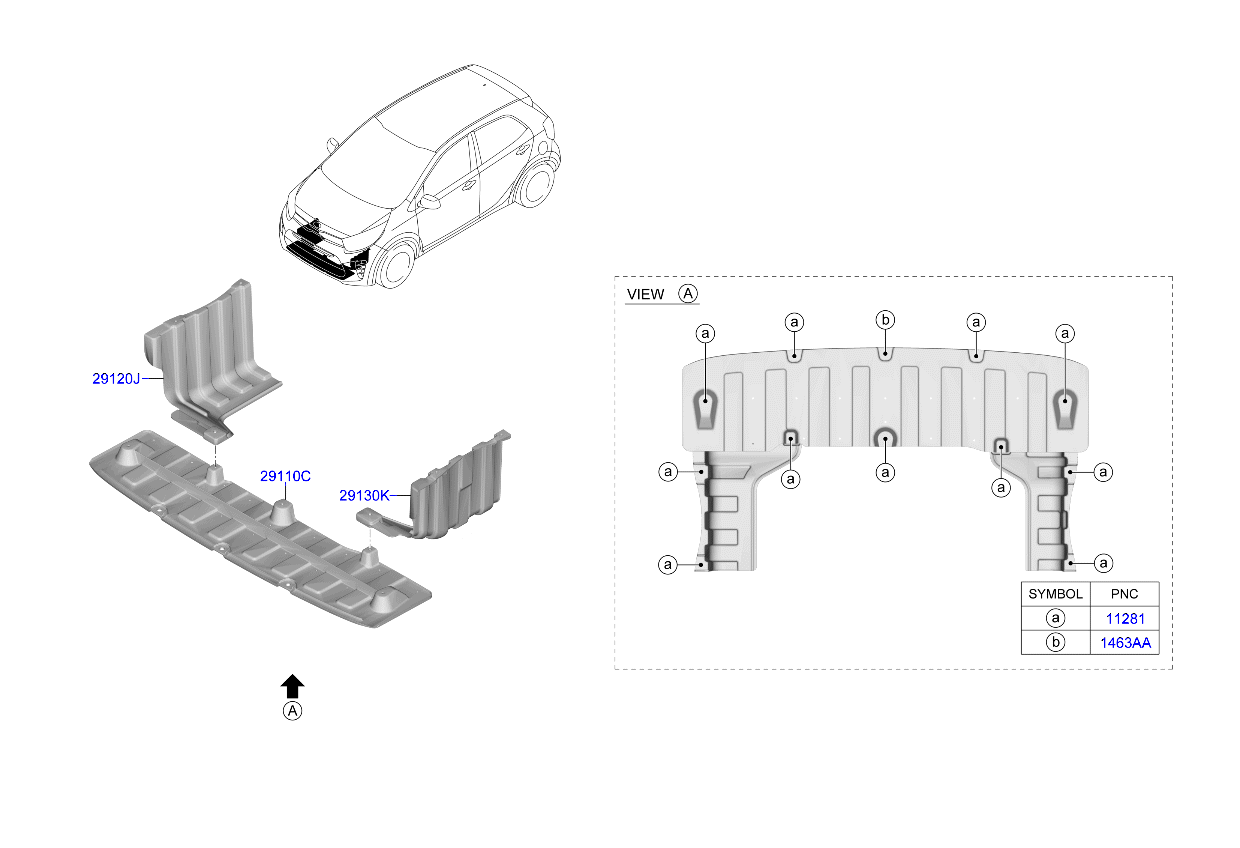 29120J
29110C
29130K
A

VIEW A
a
a
b
a
a
a
a
a
a
a
a
a
a

| SYMBOL | PNC |
|---|---|
| a | 11281 |
| b | 1463AA |