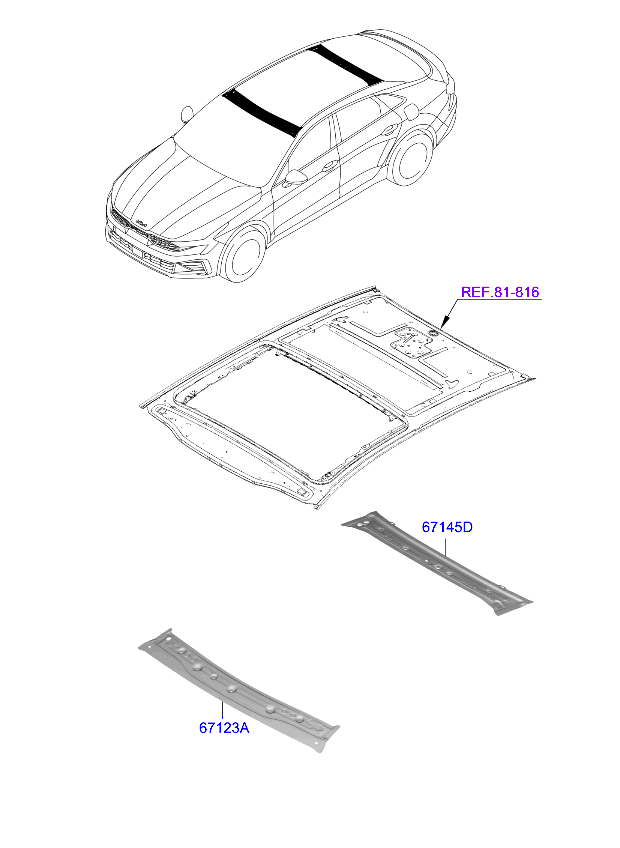 REF.81-816

67145D

67123A