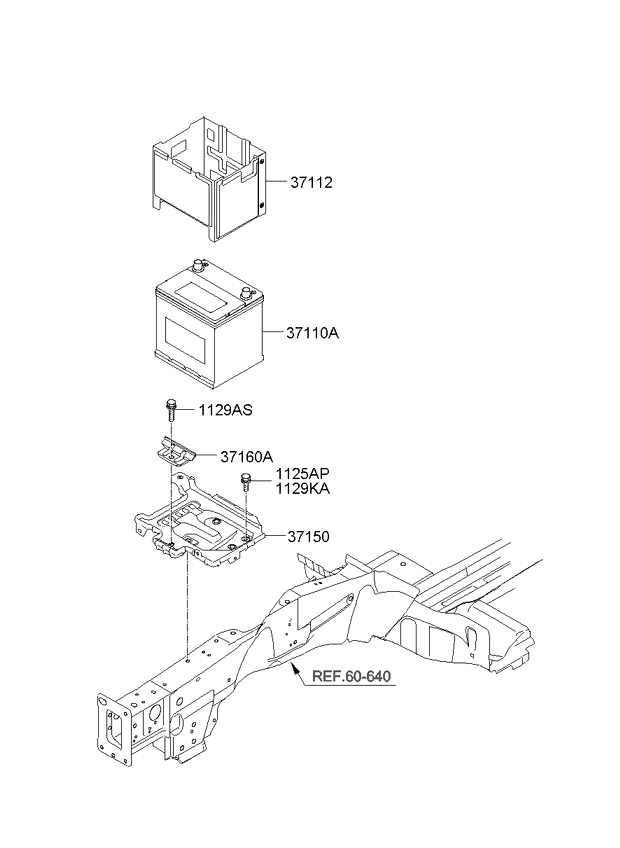 37112

37110A

1129AS

37160A

1125AP
1129KA

37150

REF.60-640