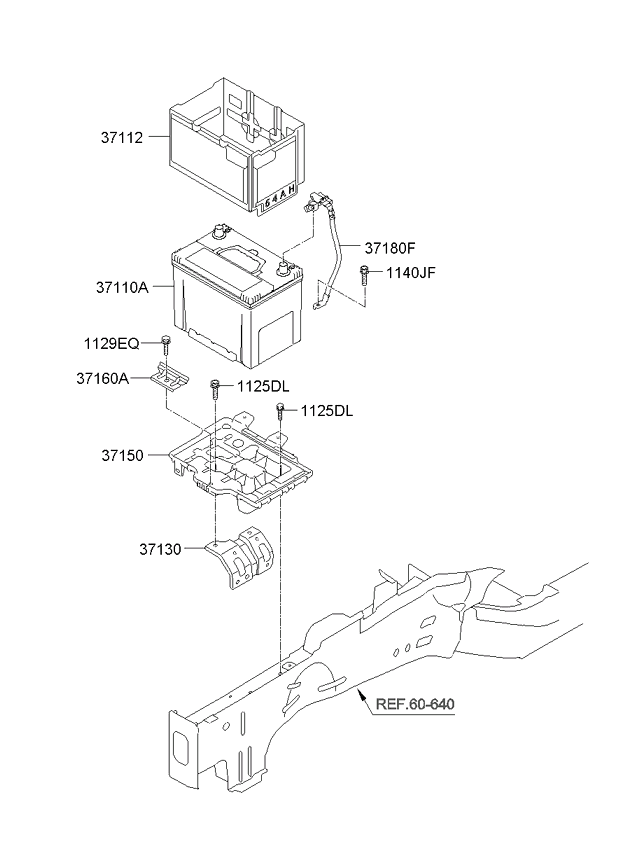 37112

64AH

37180F

1140JF

37110A

1129EQ

37160A

1125DL

1125DL

37150

37130

REF.60-640