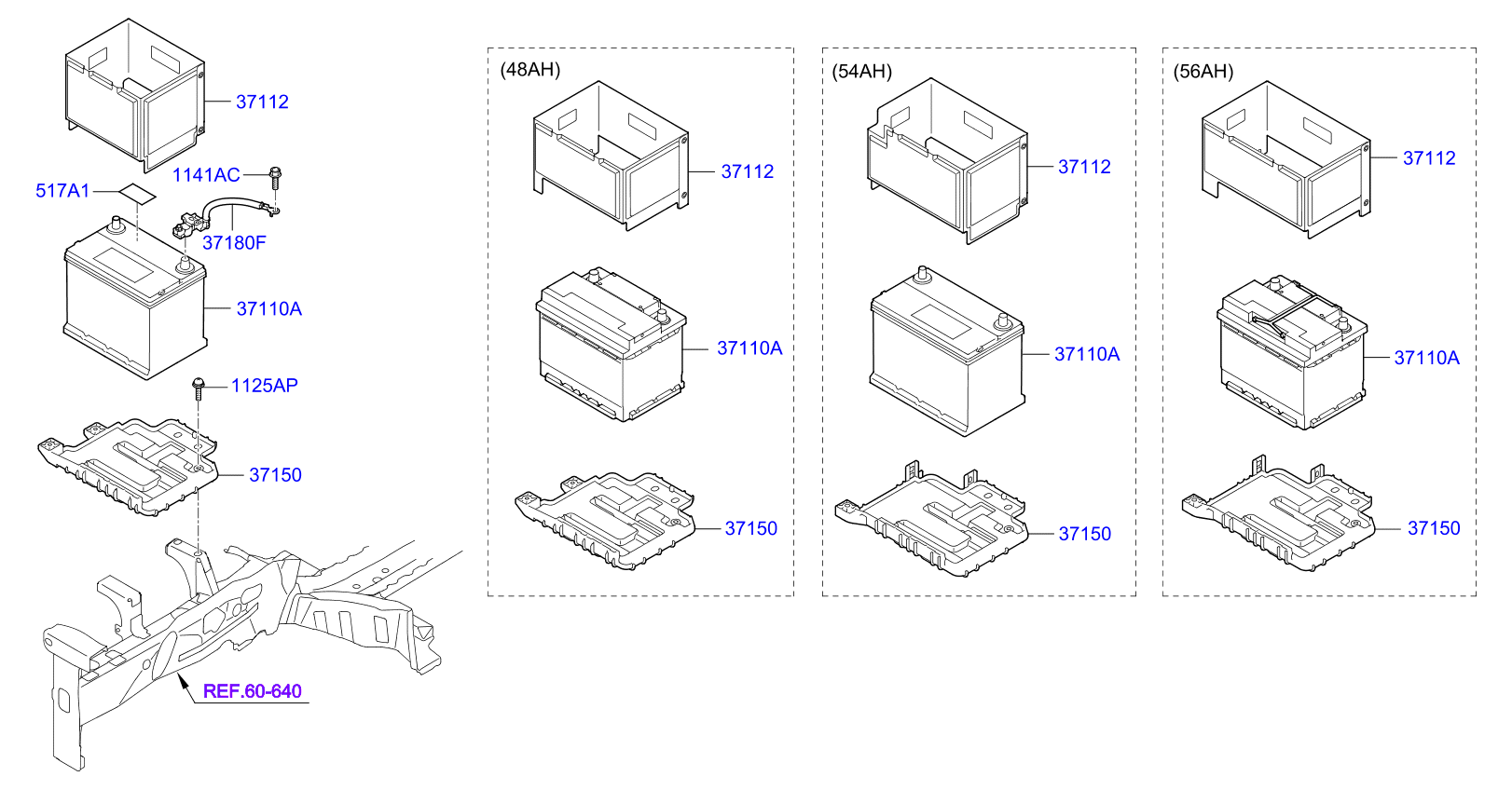 37112
1141AC
517A1
37180F
37110A
1125AP
37150
REF.60-640

(48AH)
37112
37110A
37150

(54AH)
37112
37110A
37150

(56AH)
37112
37110A
37150