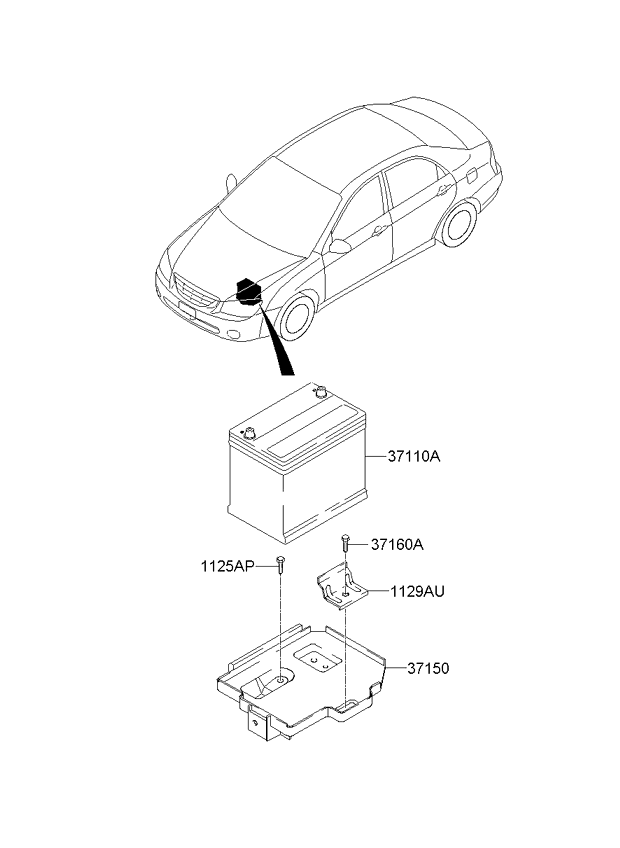 37110A

37160A

1125AP

1129AU

37150