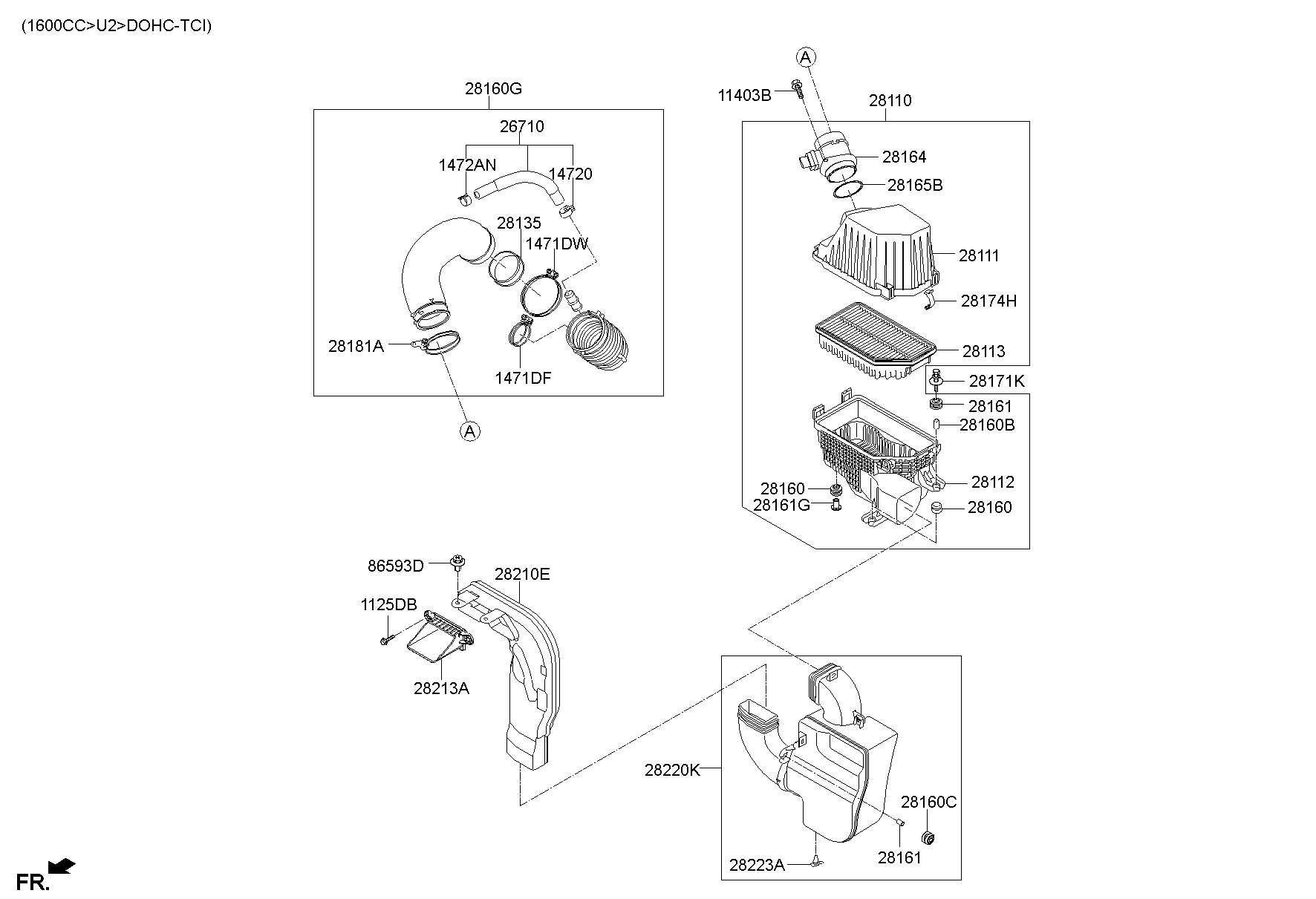 (1600CC>U2>DOHC-TCI)

28160G
26710
1472AN
14720
28135
1471DW
28181A
1471DF
A

A
11403B
28110
28164
28165B
28111
28174H
28113
28171K
28161
28160B
28112
28160
28161G
28160

86593D
28210E
1125DB
28213A

28220K
28160C
28161
28223A

FR.