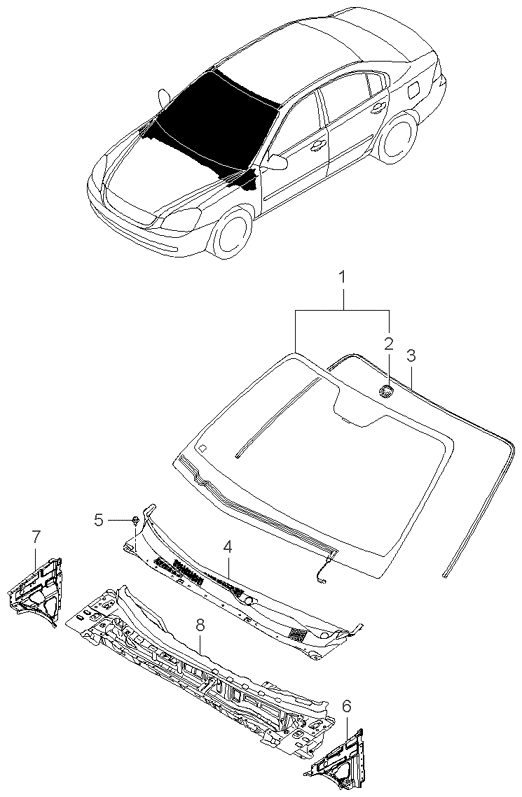 1
2
3
5
7
4
8
6