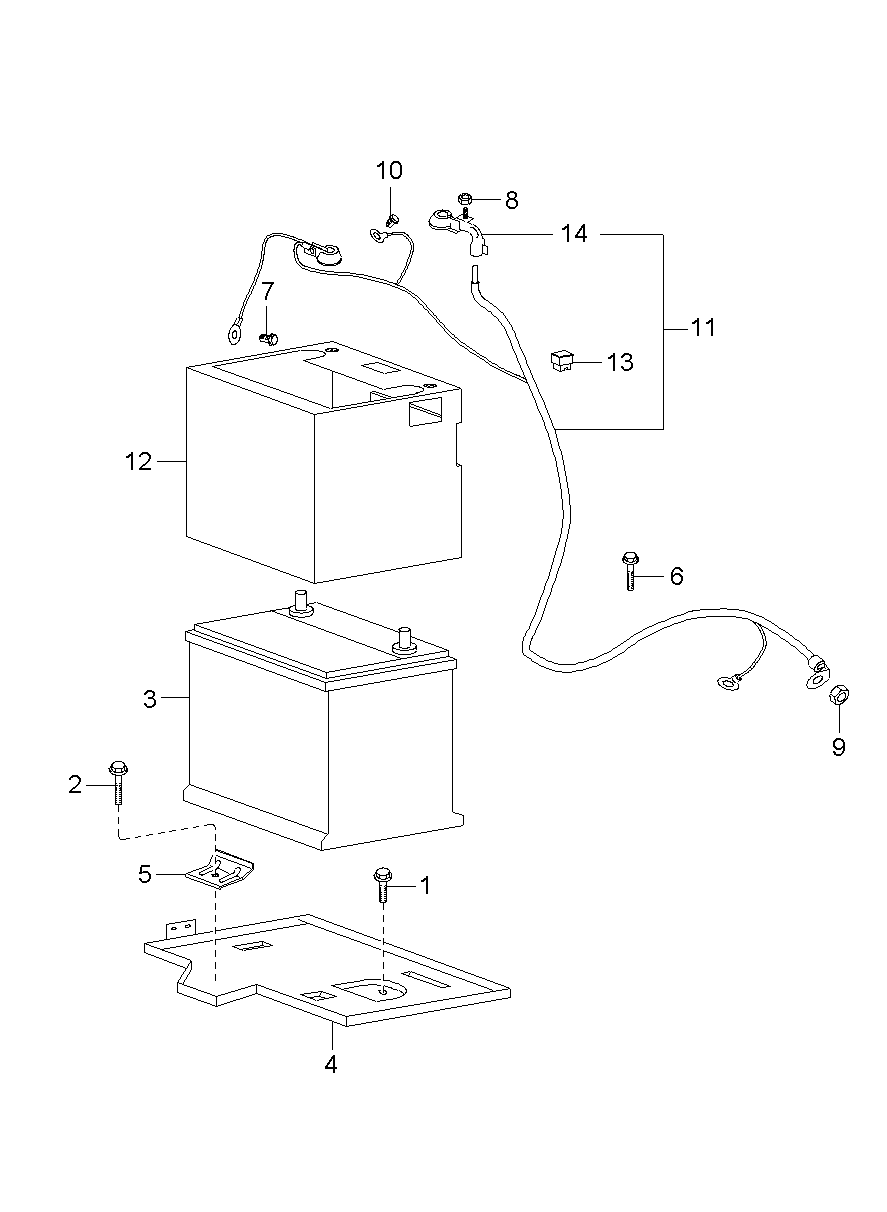 10
8
14
7
11
13
12
6
3
9
2
5
1
4