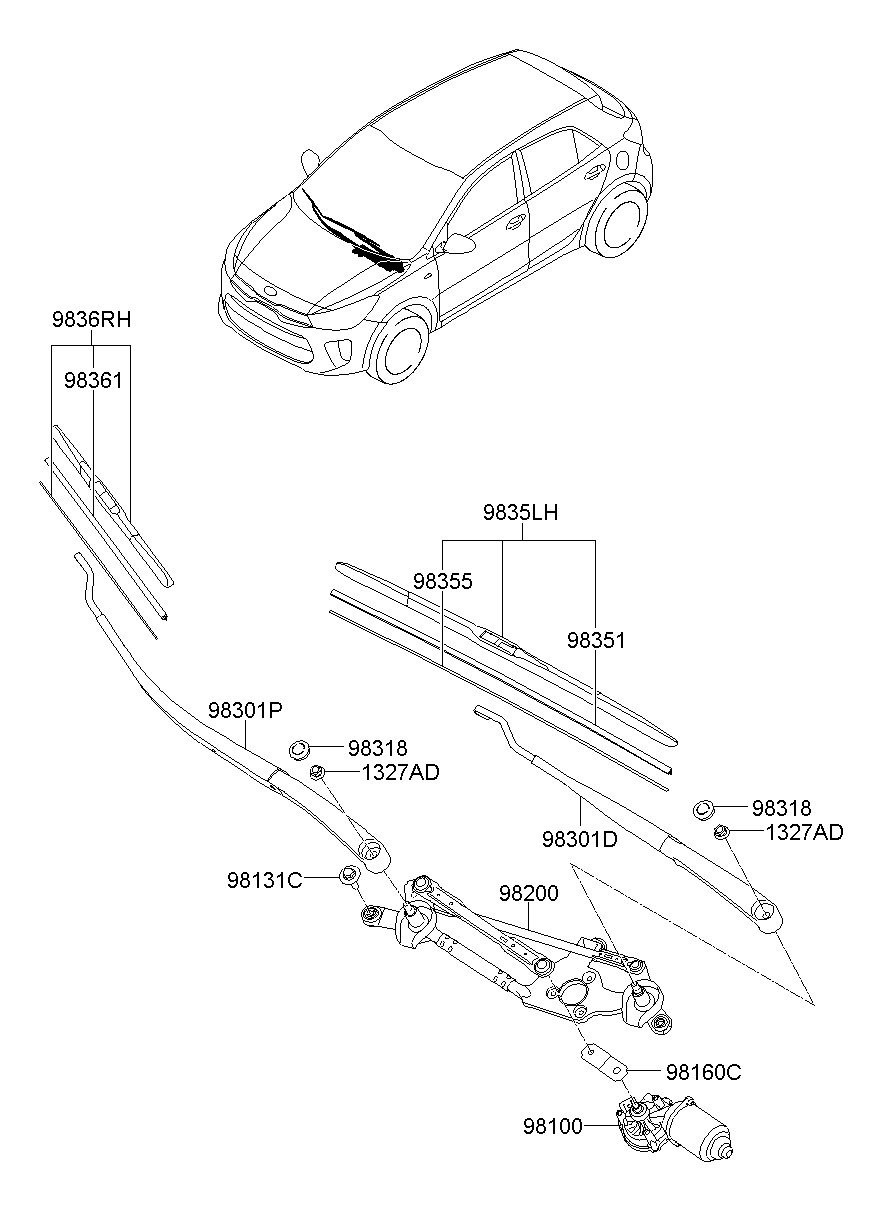 9836RH
98361
9835LH
98355
98351
98301P
98318
1327AD
98318
1327AD
98301D
98131C
98200
98160C
98100