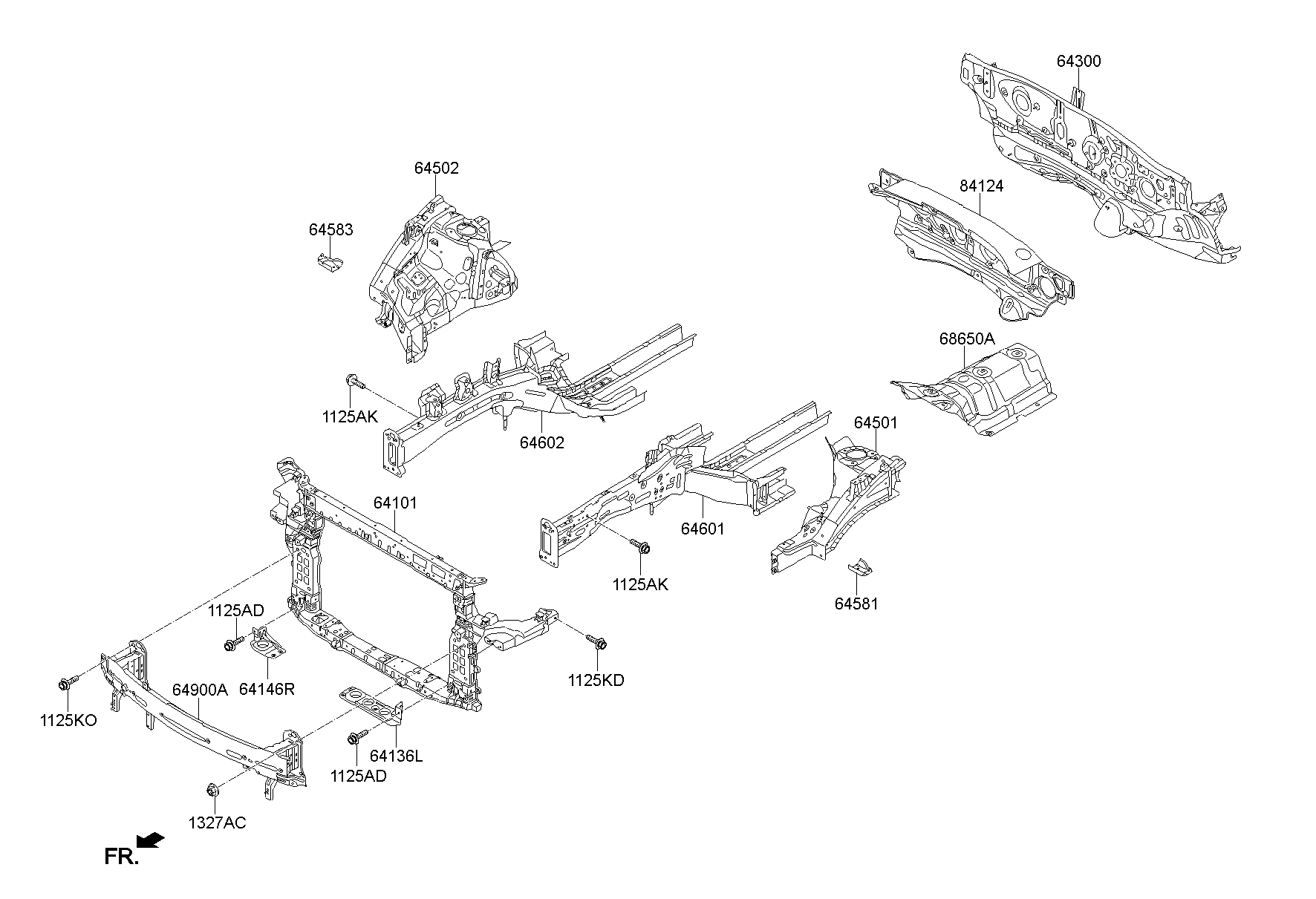 64300

64502

84124

64583

68650A

1125AK

64602

64501

64101

64601

1125AK

64581

1125AD

1125KD

64900A

64146R

1125KO

64136L

1125AD

1327AC

FR.