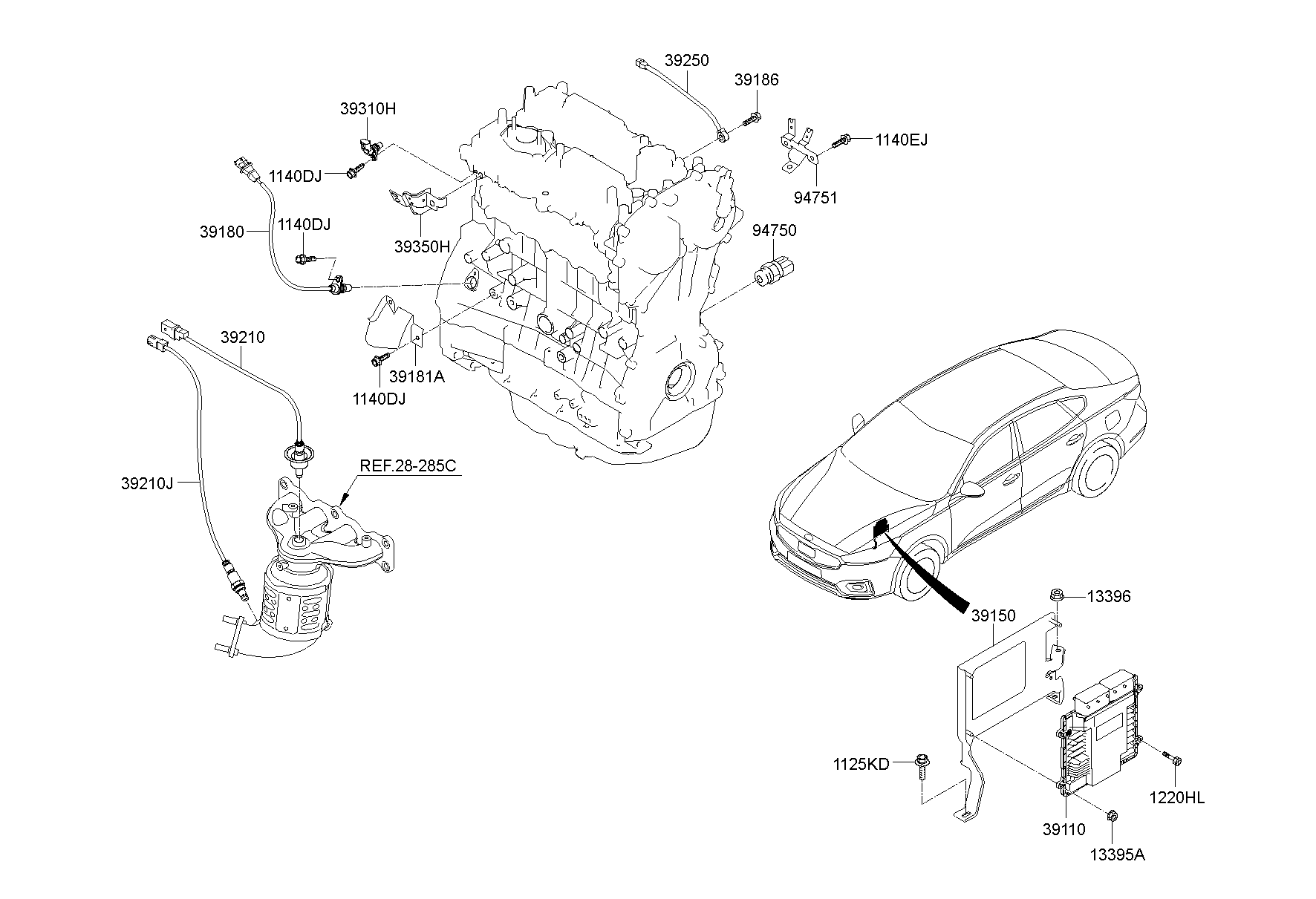 39250
39186
39310H
1140EJ
1140DJ
94751
39180
1140DJ
39350H
94750
39210
39181A
1140DJ
REF.28-285C
39210J
13396
39150
1125KD
1220HL
39110
13395A