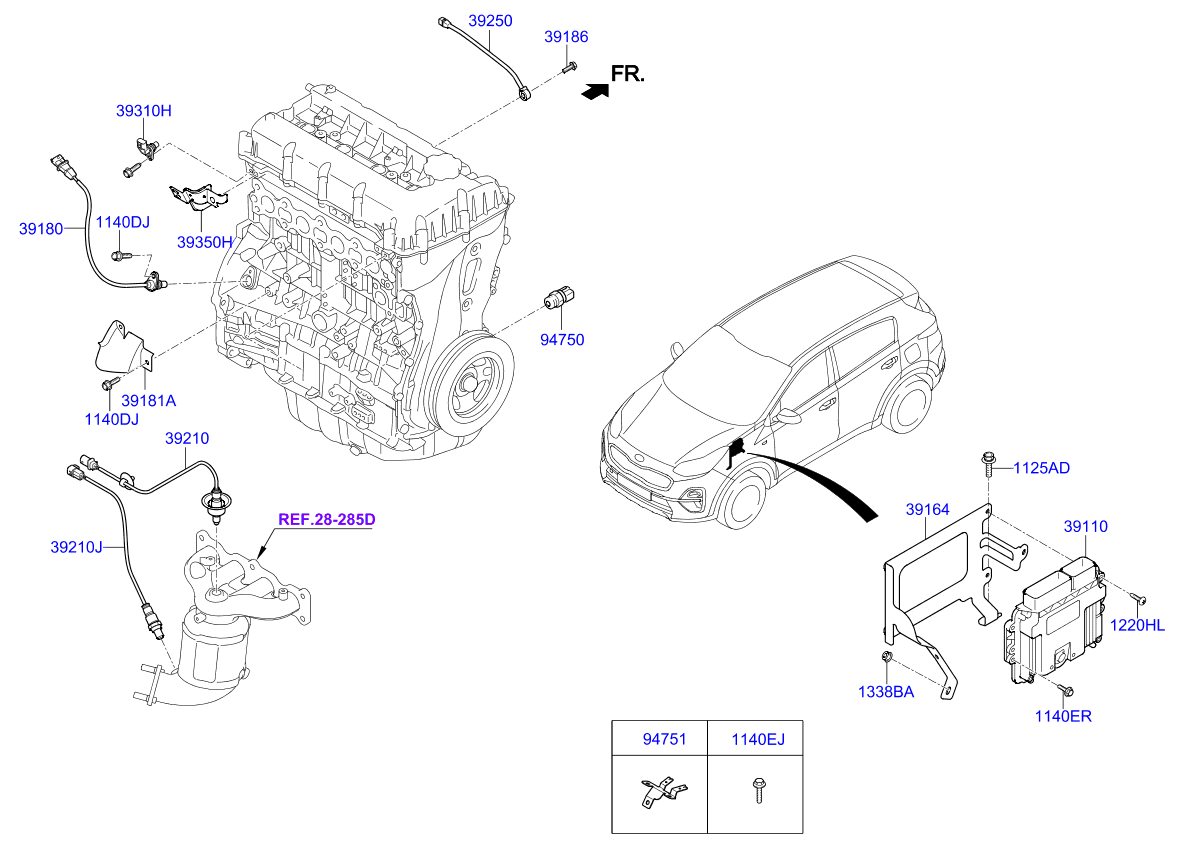 39250
39186
FR.
39310H
39180
1140DJ
39350H
94750
39181A
1140DJ
39210
39210J
REF.28-285D
1125AD
39164
39110
1220HL
1338BA
1140ER

| 94751 | 1140EJ |
|---|---|
| | |