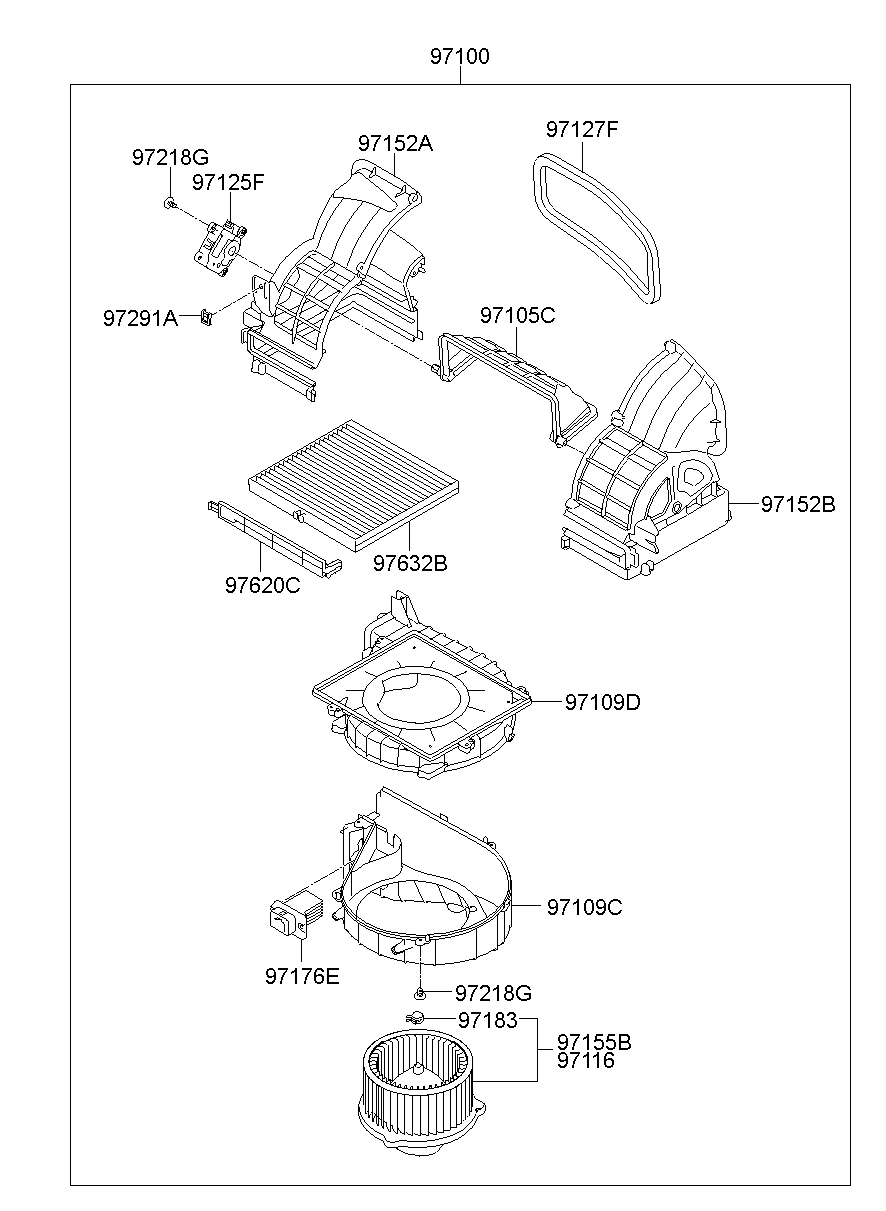 97100

97218G
97125F
97152A
97127F
97291A
97105C
97152B
97632B
97620C
97109D
97109C
97176E
97218G
97183
97155B
97116