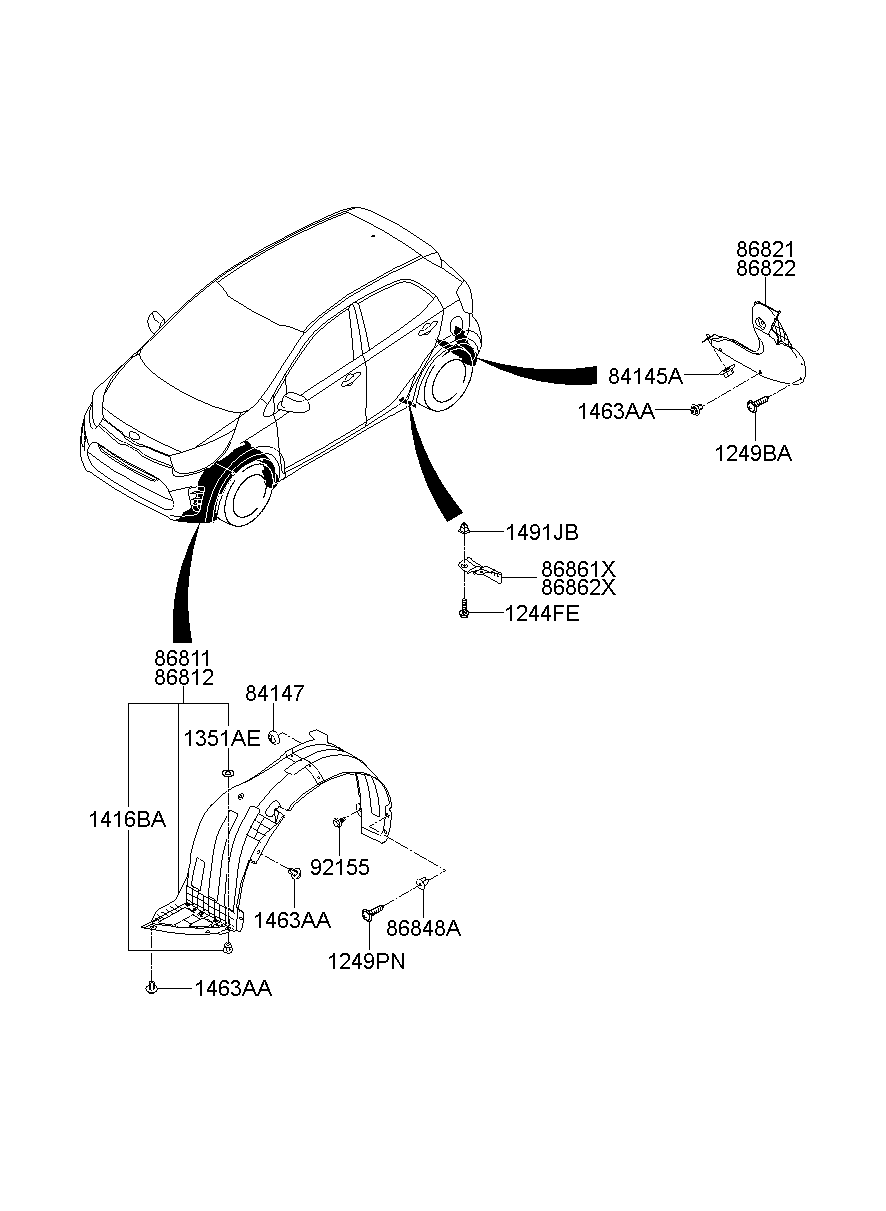 86821
86822

84145A
1463AA
1249BA

1491JB
86861X
86862X
1244FE

86811
86812
84147
1351AE
1416BA
92155
1463AA
86848A
1249PN
1463AA