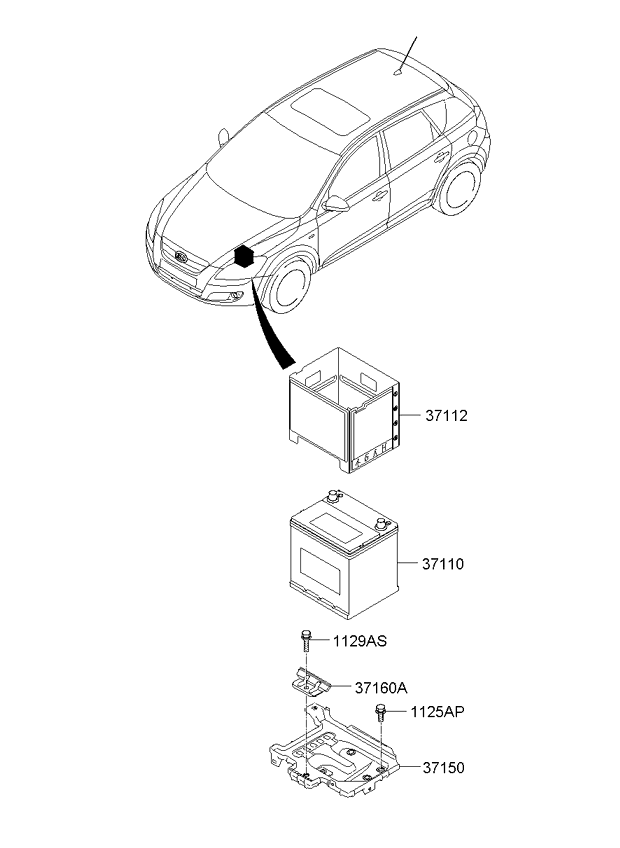 37112

37110

1129AS

37160A

1125AP

37150