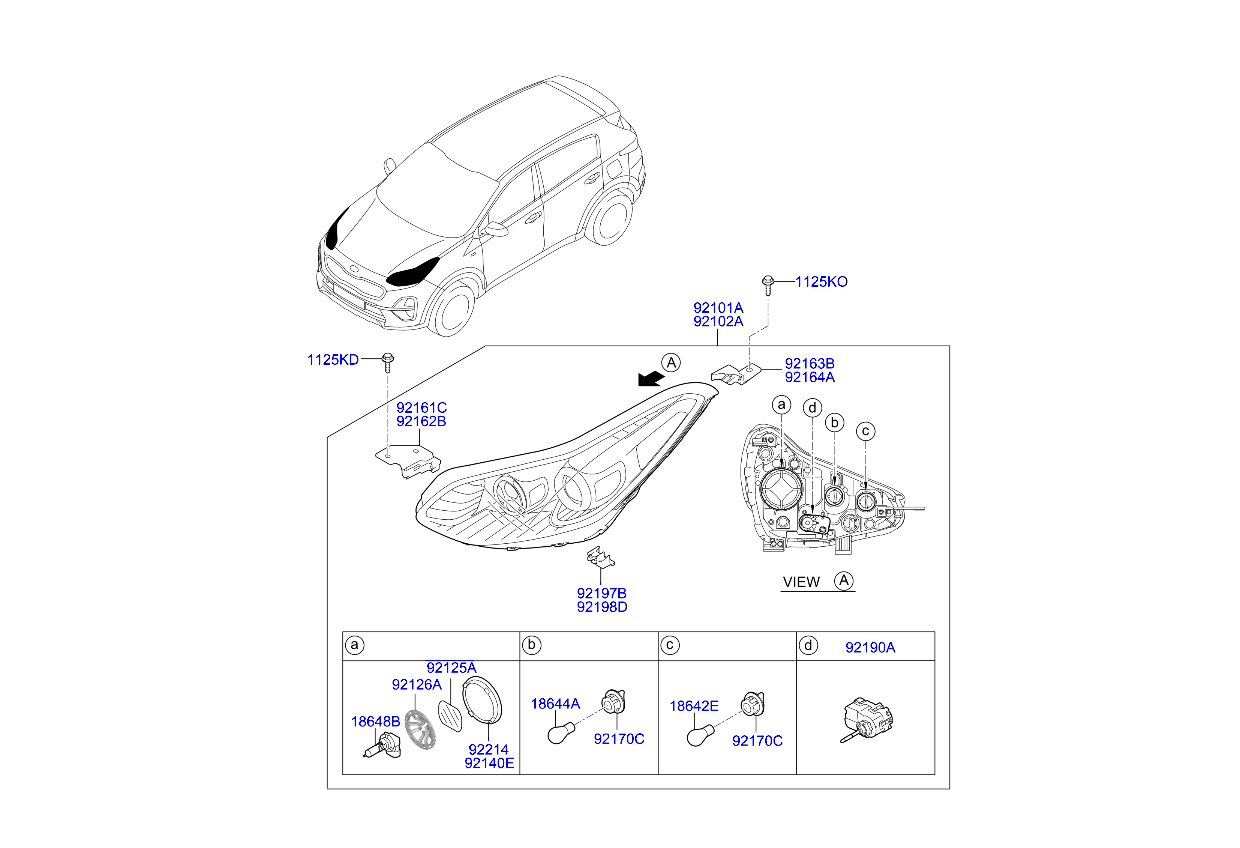 1125KO

92101A
92102A

1125KD

A

92163B
92164A

92161C
92162B

a d b c

92197B
92198D

VIEW A

a

92125A
92126A
18648B
92214
92140E

b

18644A
92170C

c

18642E
92170C

d 92190A