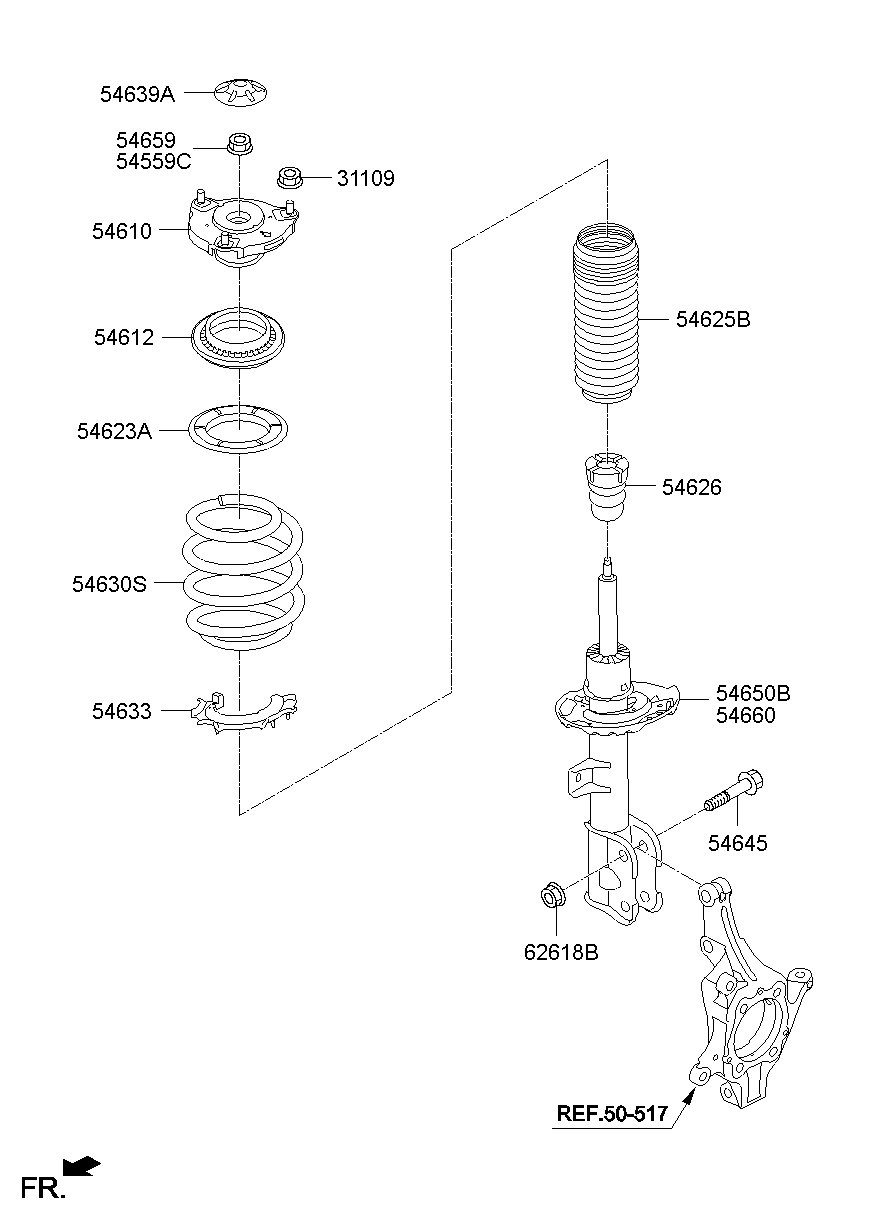 54639A

54659
54559C

31109

54610

54612

54623A

54630S

54633

54625B

54626

54650B
54660

54645

62618B

REF.50-517

FR.