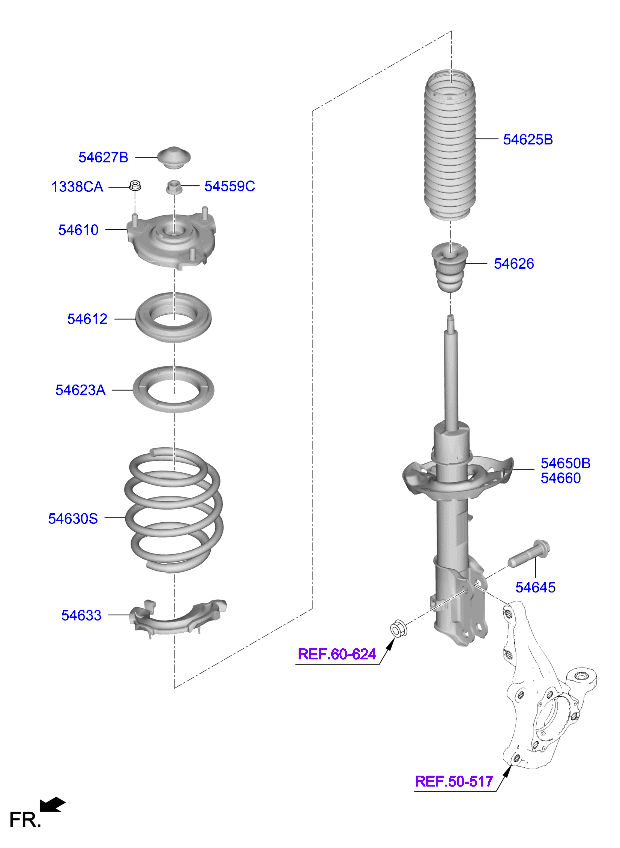 54627B
1338CA
54559C
54610
54612
54623A
54630S
54633
54625B
54626
54650B
54660
54645
REF.60-624
REF.50-517
FR.