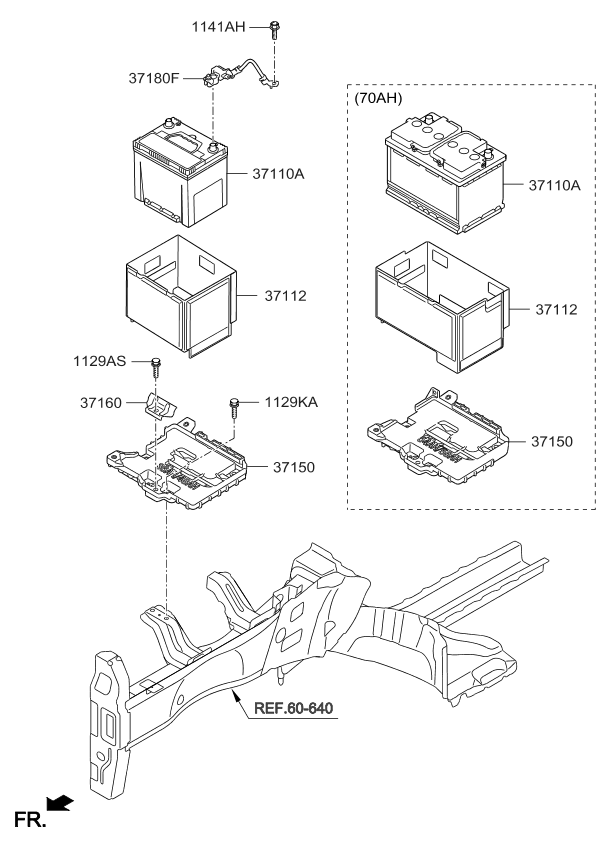 1141AH

37180F

37110A

37112

1129AS

37160

1129KA

37150

(70AH)

37110A

37112

37150

REF.60-640

FR.