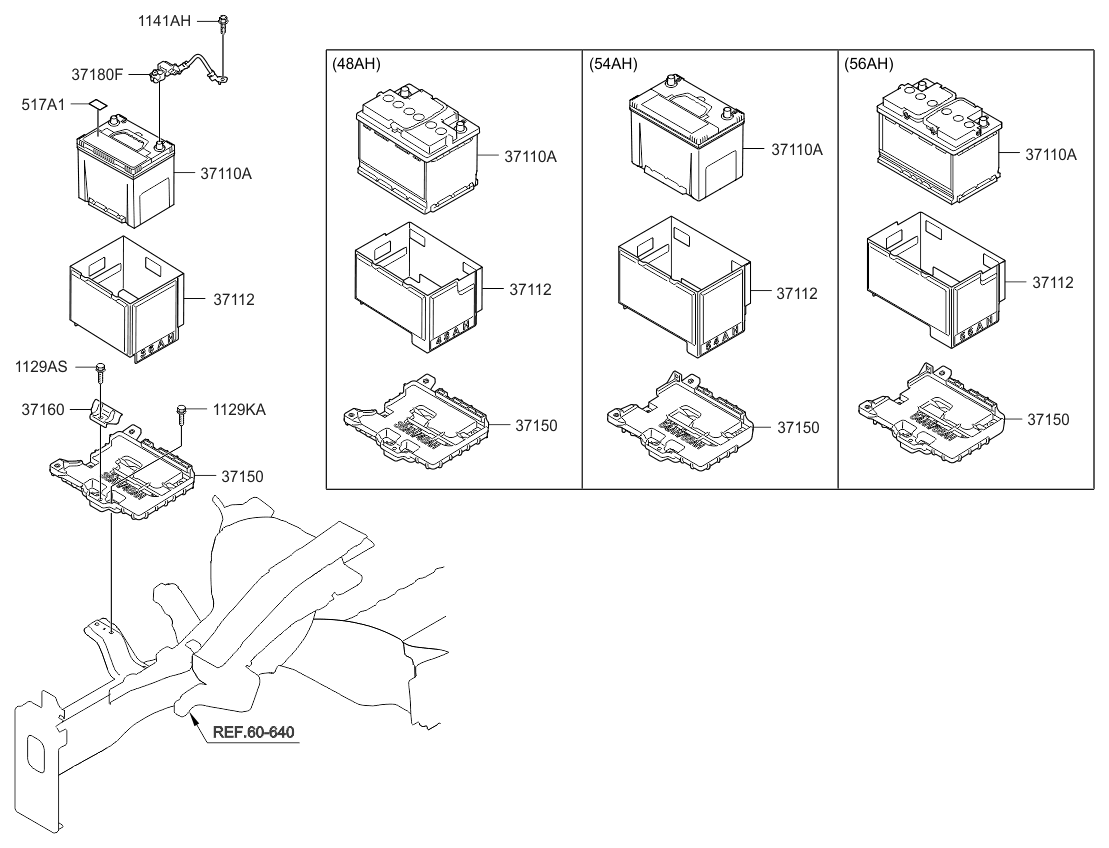 1141AH

37180F

517A1

37110A

37112

1129AS

37160

1129KA

37150

REF.60-640

(48AH)

37110A

37112

37150

(54AH)

37110A

37112

37150

(56AH)

37110A

37112

37150