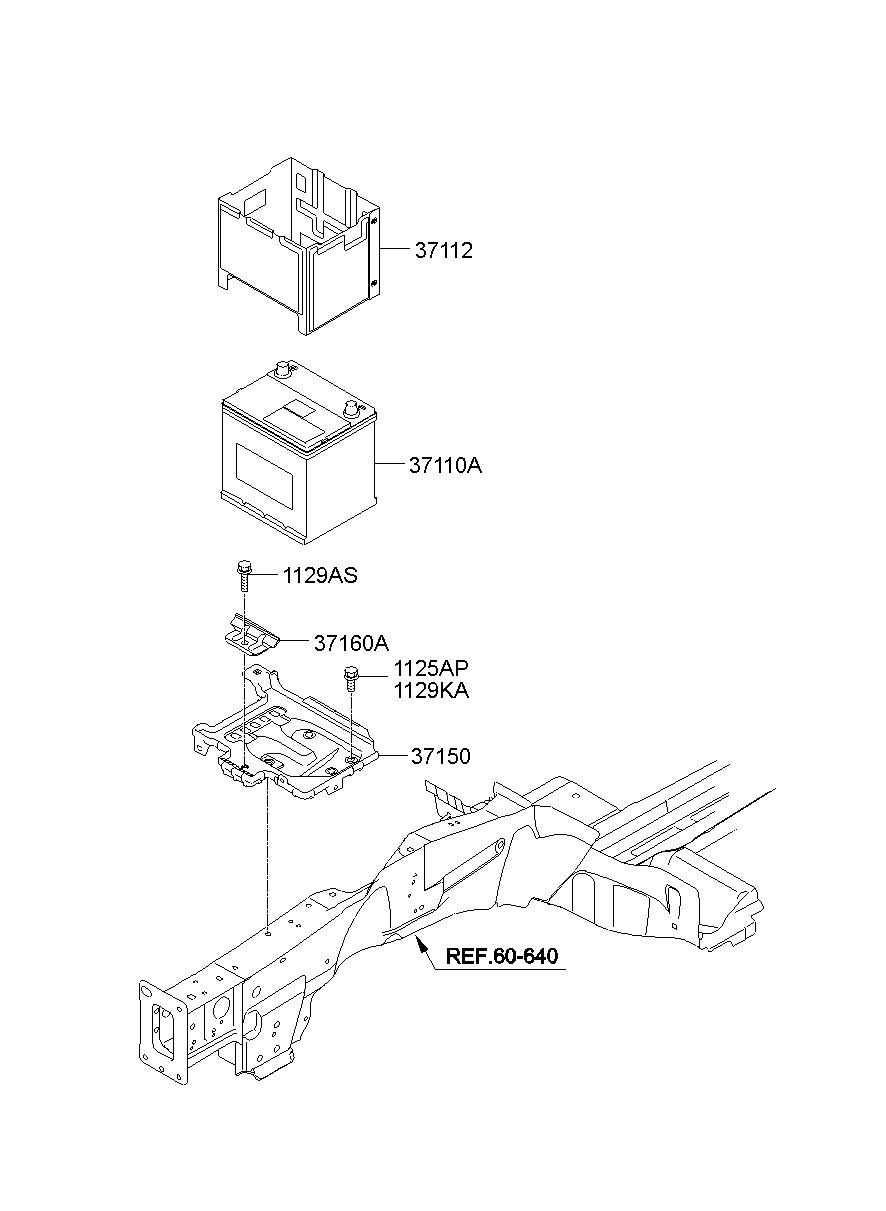 37112

37110A

1129AS

37160A

1125AP
1129KA

37150

REF.60-640