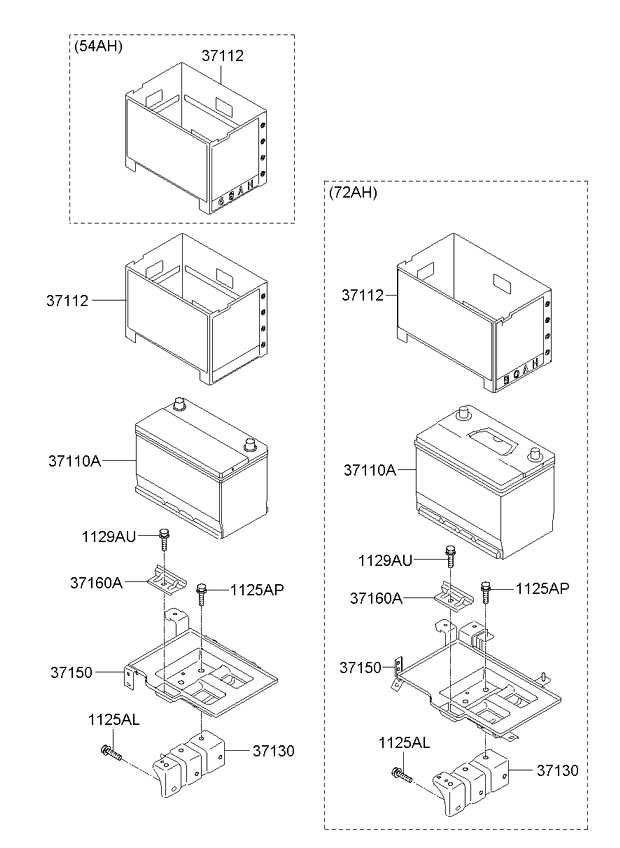 (54AH)
37112

37112

37110A

1129AU

37160A
1125AP

37150

1125AL
37130

(72AH)
37112

37110A

1129AU
37160A
1125AP

37150

1125AL
37130