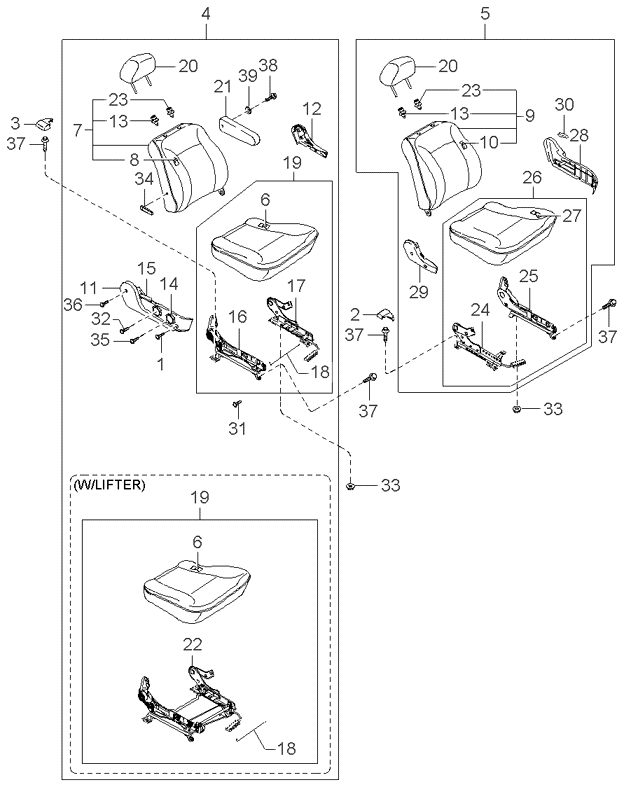 4
5
20
21
39
38
23
13
7
8
12
3
37
34
19
6
11
15
14
36
32
35
1
16
17
18
31
20
23
13
9
10
30
28
26
27
29
25
24
2
37
37
37
33
33
(W/LIFTER)
19
6
22
18