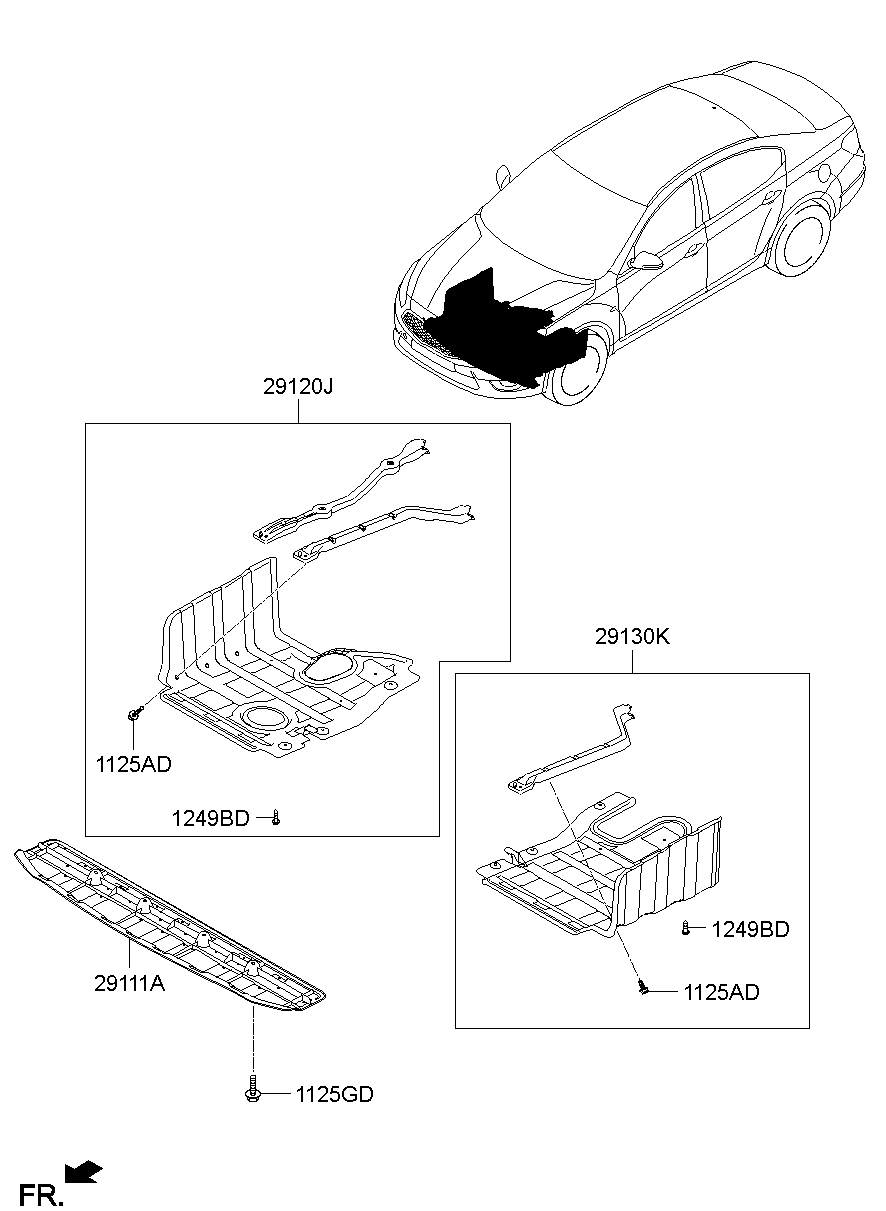 29120J

1125AD

1249BD

29130K

1249BD

1125AD

29111A

1125GD

FR.