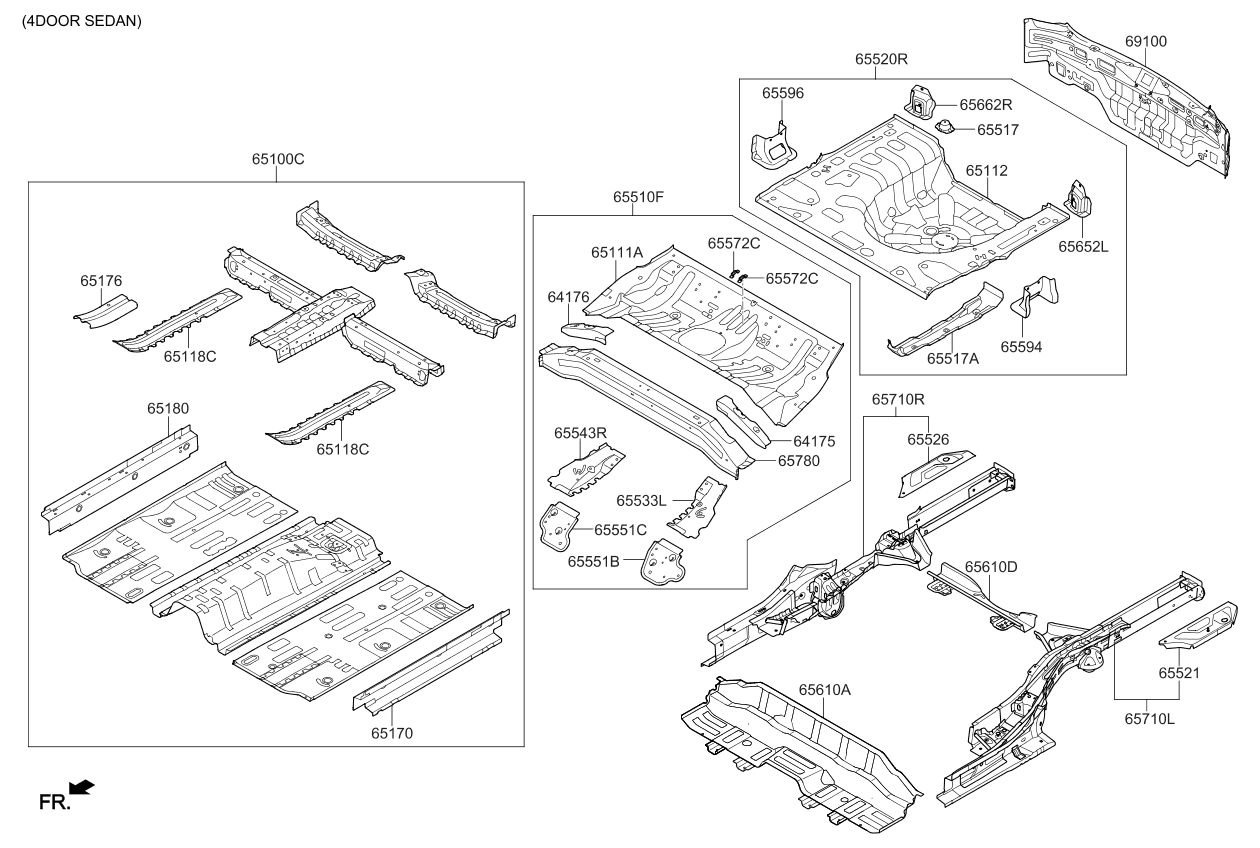 (4DOOR SEDAN)

69100

65520R

65596

65662R

65517

65112

65652L

65517A

65594

65100C

65176

65118C

65118C

65180

65170

65510F

65111A

65572C

65572C

64176

64175

65780

65543R

65533L

65551C

65551B

65710R

65526

65610D

65521

65710L

65610A

FR.