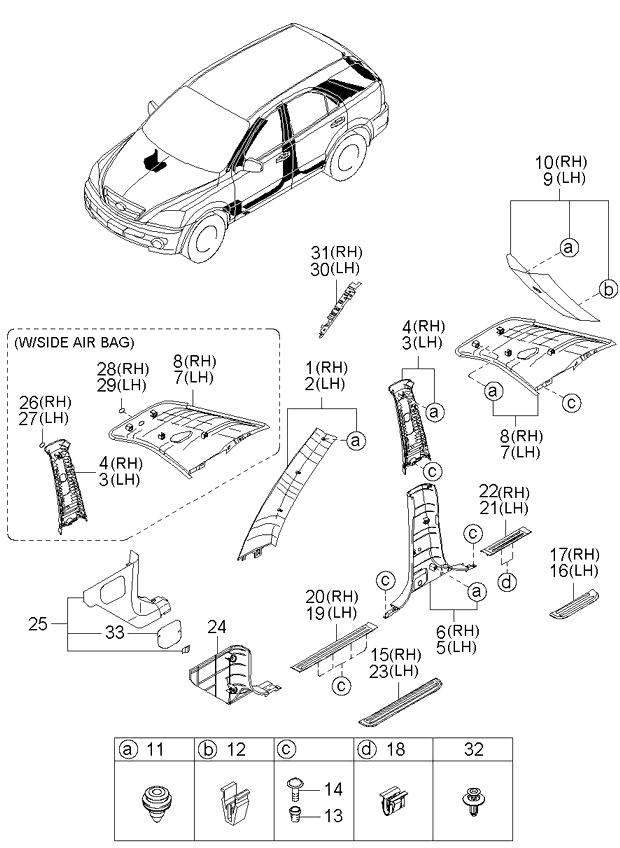 10(RH)
9(LH)
a
b
31(RH)
30(LH)
(W/SIDE AIR BAG)
28(RH)
29(LH)
8(RH)
7(LH)
26(RH)
27(LH)
4(RH)
3(LH)
1(RH)
2(LH)
a
4(RH)
3(LH)
a
c
a
c
8(RH)
7(LH)
22(RH)
21(LH)
c
d
17(RH)
16(LH)
c
a
6(RH)
5(LH)
20(RH)
19(LH)
c
15(RH)
23(LH)
25
33
24

| a 11 | b 12 | c | d 18 | 32 |
|---|---|---|---|---|
| | | 14 13 | | |