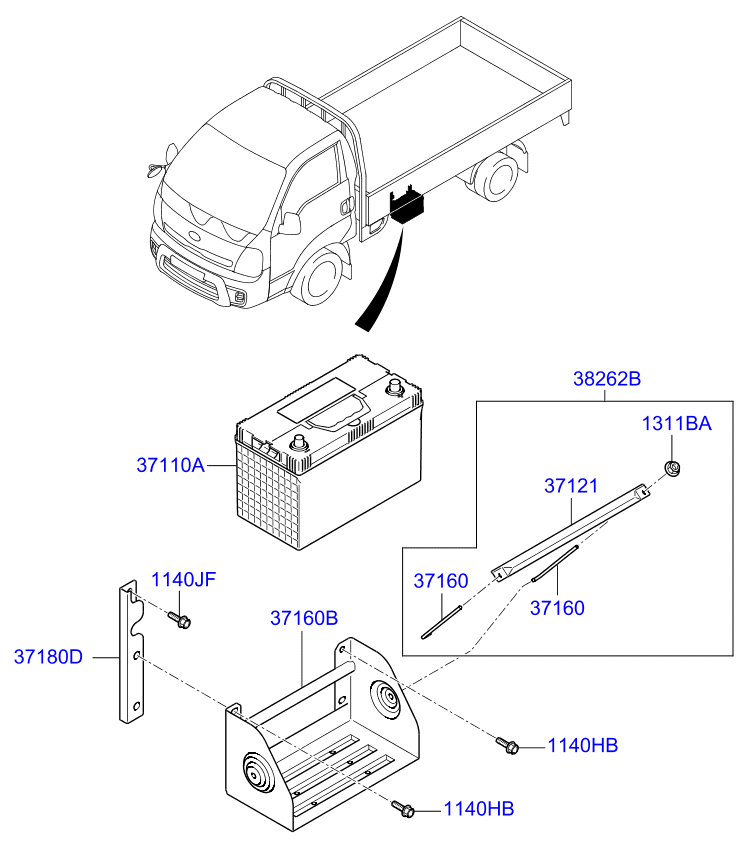 38262B
1311BA
37110A
37121
37160
37160
1140JF
37160B
37180D
1140HB
1140HB