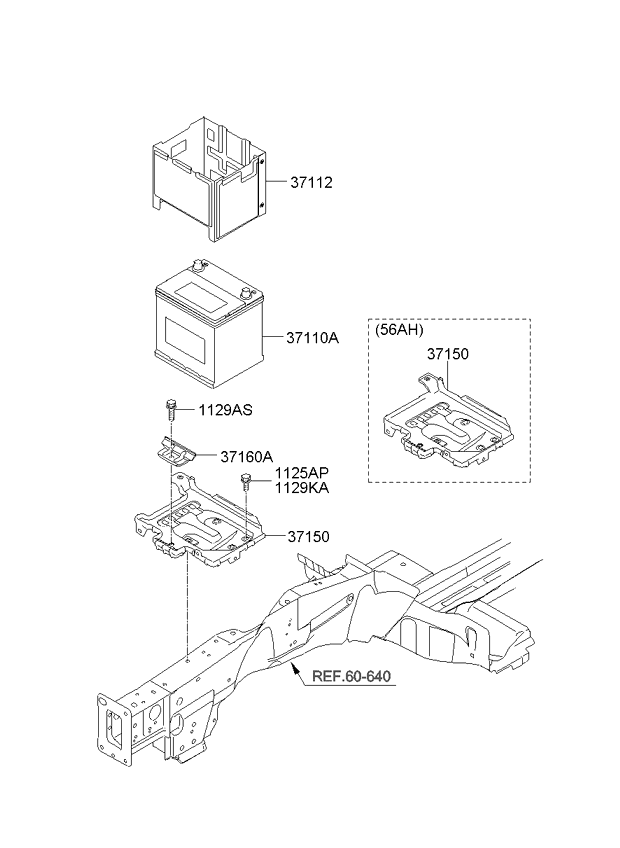 37112

37110A

(56AH)

37150

1129AS

37160A

1125AP
1129KA

37150

REF.60-640