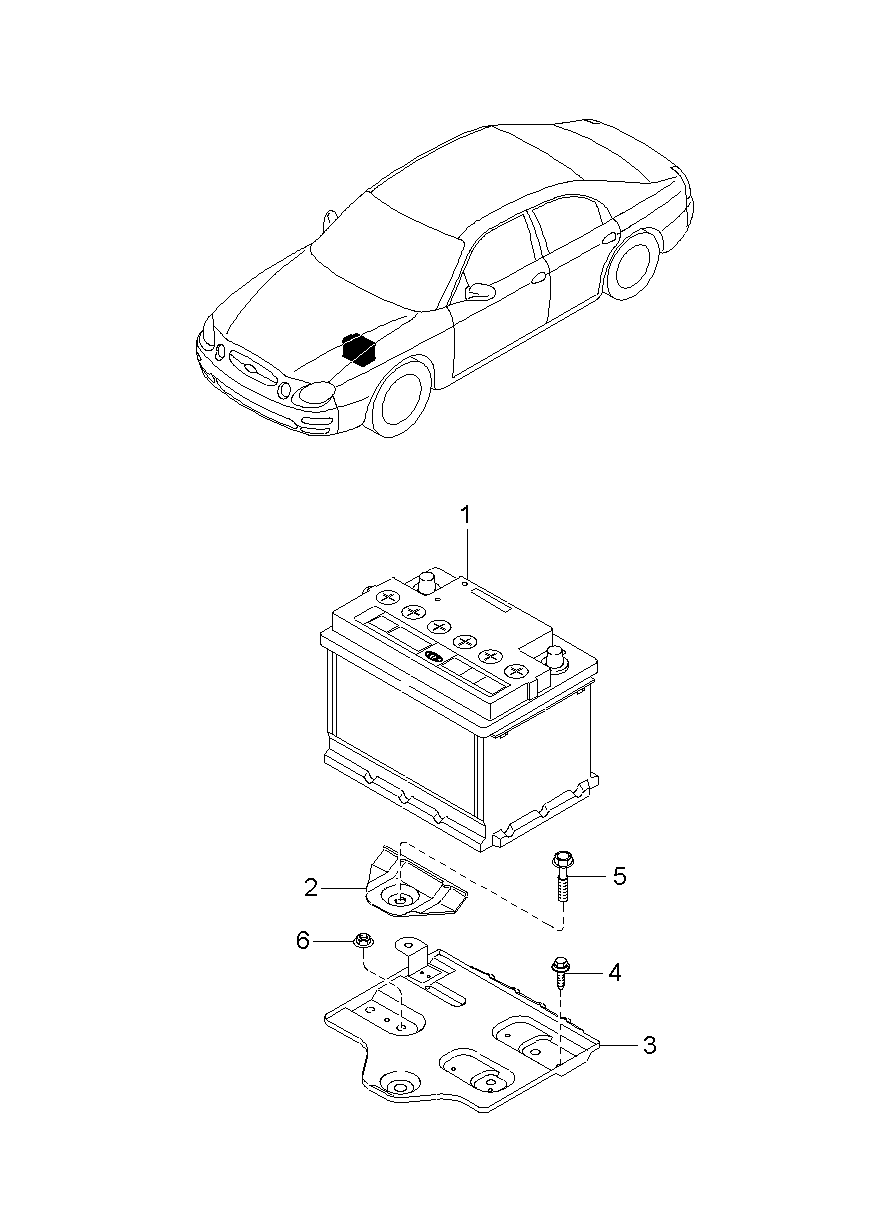 1
2
5
6
4
3