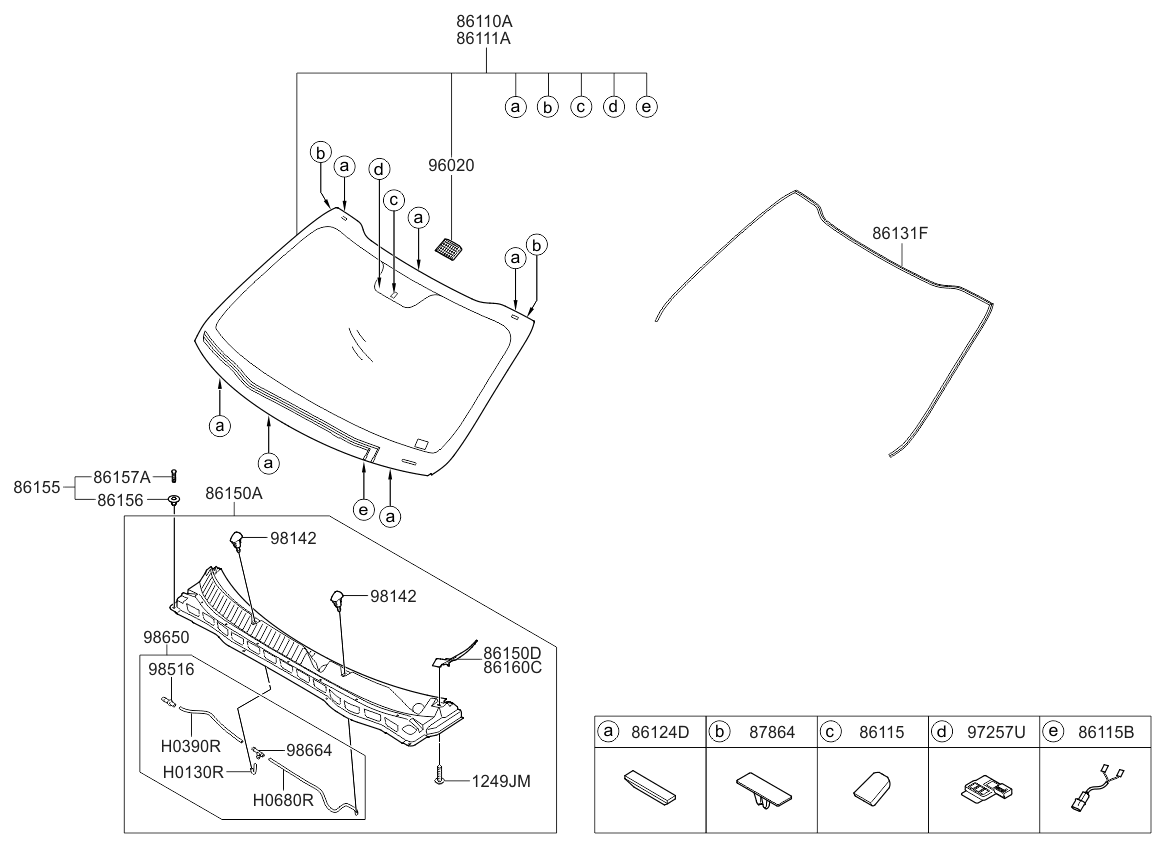 86110A
86111A

a b c d e

b a d c a 96020

a b

86131F

a

a

e a

86155 86157A
86156

86150A

98142

98142

98650

98516

86150D
86160C

H0390R

98664

H0130R

H0680R

1249JM

| a 86124D | b 87864 | c 86115 | d 97257U | e 86115B |
|---|---|---|---|---|
| | | | | |