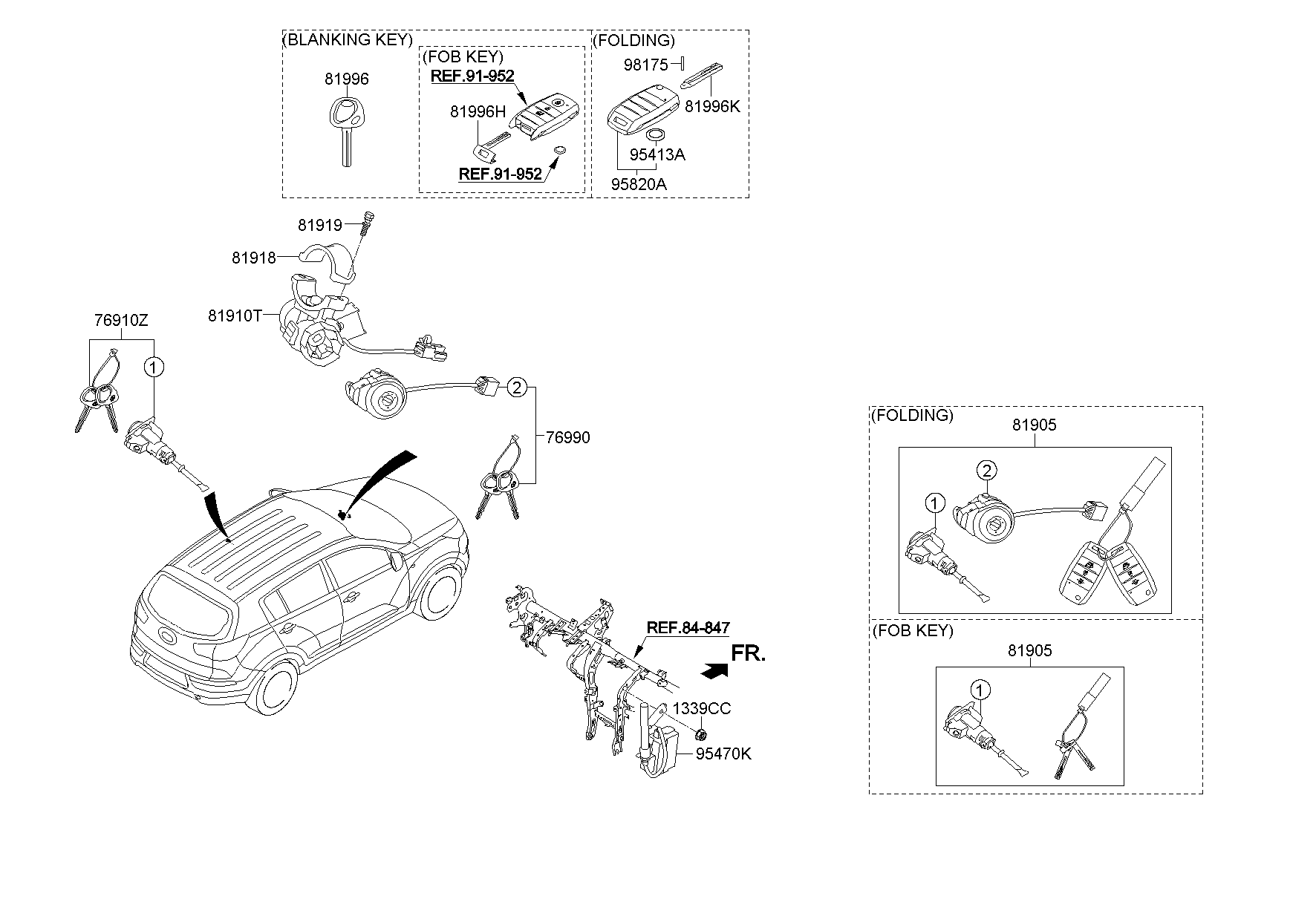 (BLANKING KEY)
81996

(FOB KEY)
REF.91-952
81996H
REF.91-952

(FOLDING)
98175
81996K
95413A
95820A

81919
81918
81910T
76910Z
1
2
76990

REF.84-847
FR.
1339CC
95470K

(FOLDING)
81905
2
1

(FOB KEY)
81905
1