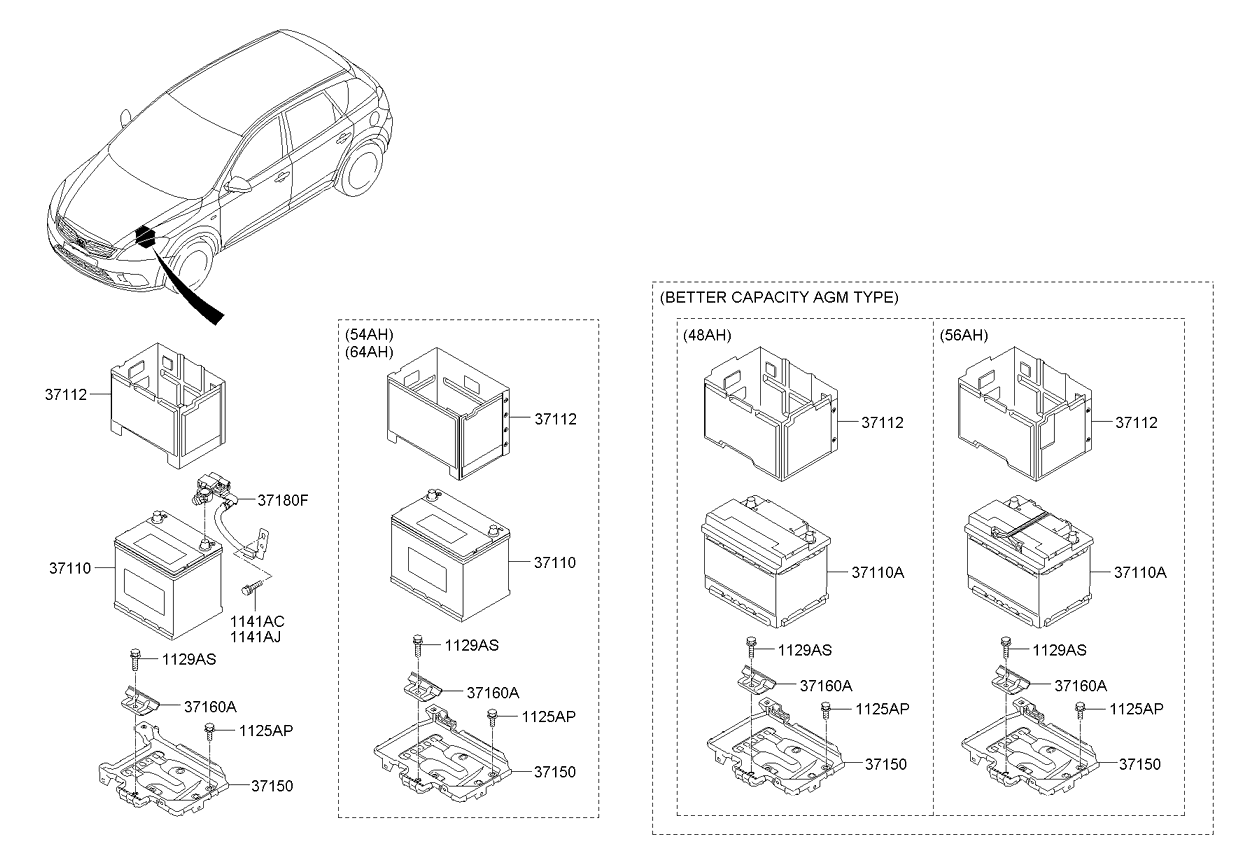 37112
37180F
37110
1141AC
1141AJ
1129AS
37160A
1125AP
37150

(54AH)
(64AH)
37112
37110
1129AS
37160A
1125AP
37150

(BETTER CAPACITY AGM TYPE)

(48AH)
37112
37110A
1129AS
37160A
1125AP
37150

(56AH)
37112
37110A
1129AS
37160A
1125AP
37150